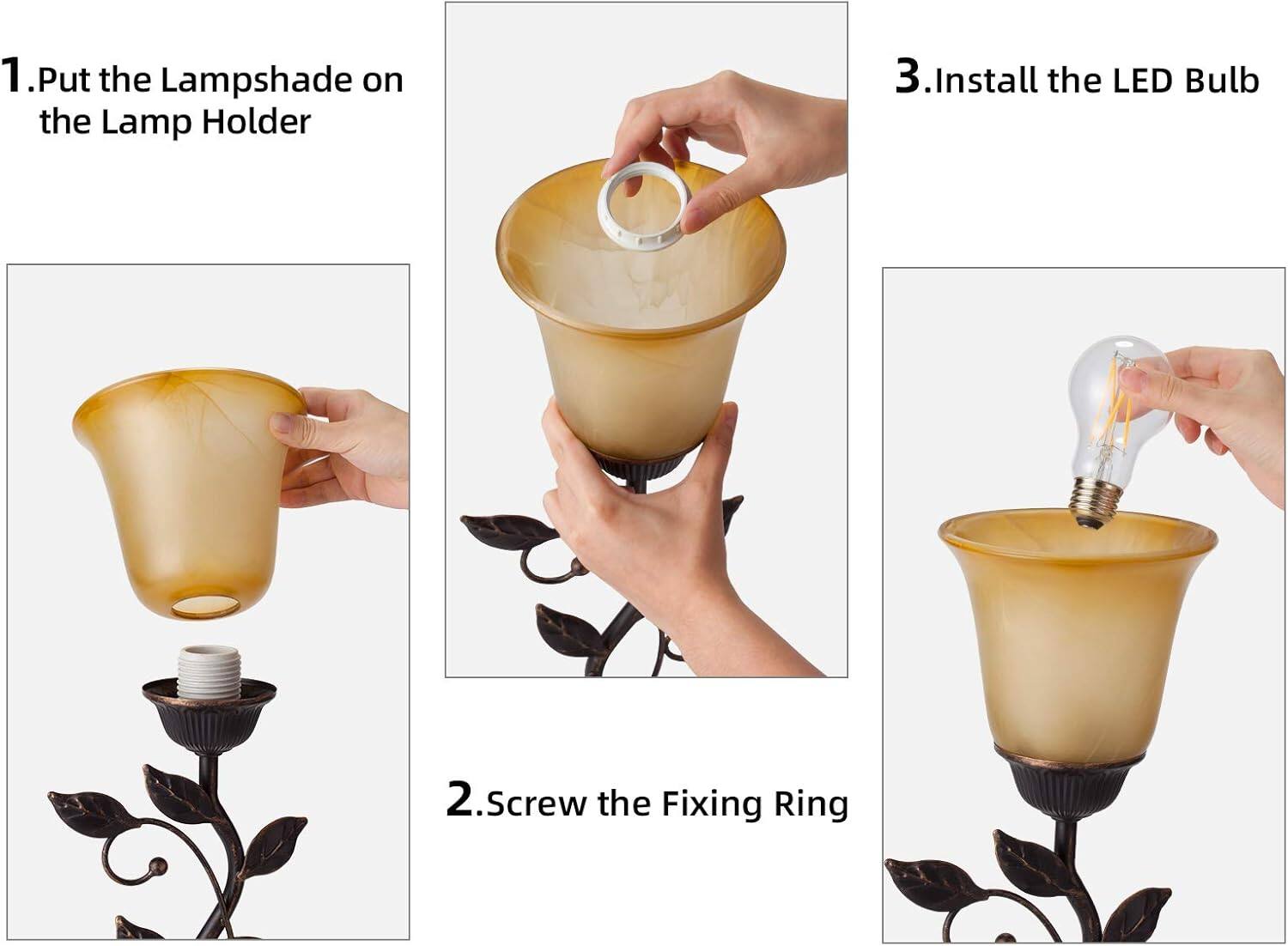 1.Put the Lampshade on the Lamp Holder

2.Screw the Fixing Ring

3.Install the LED Bulb