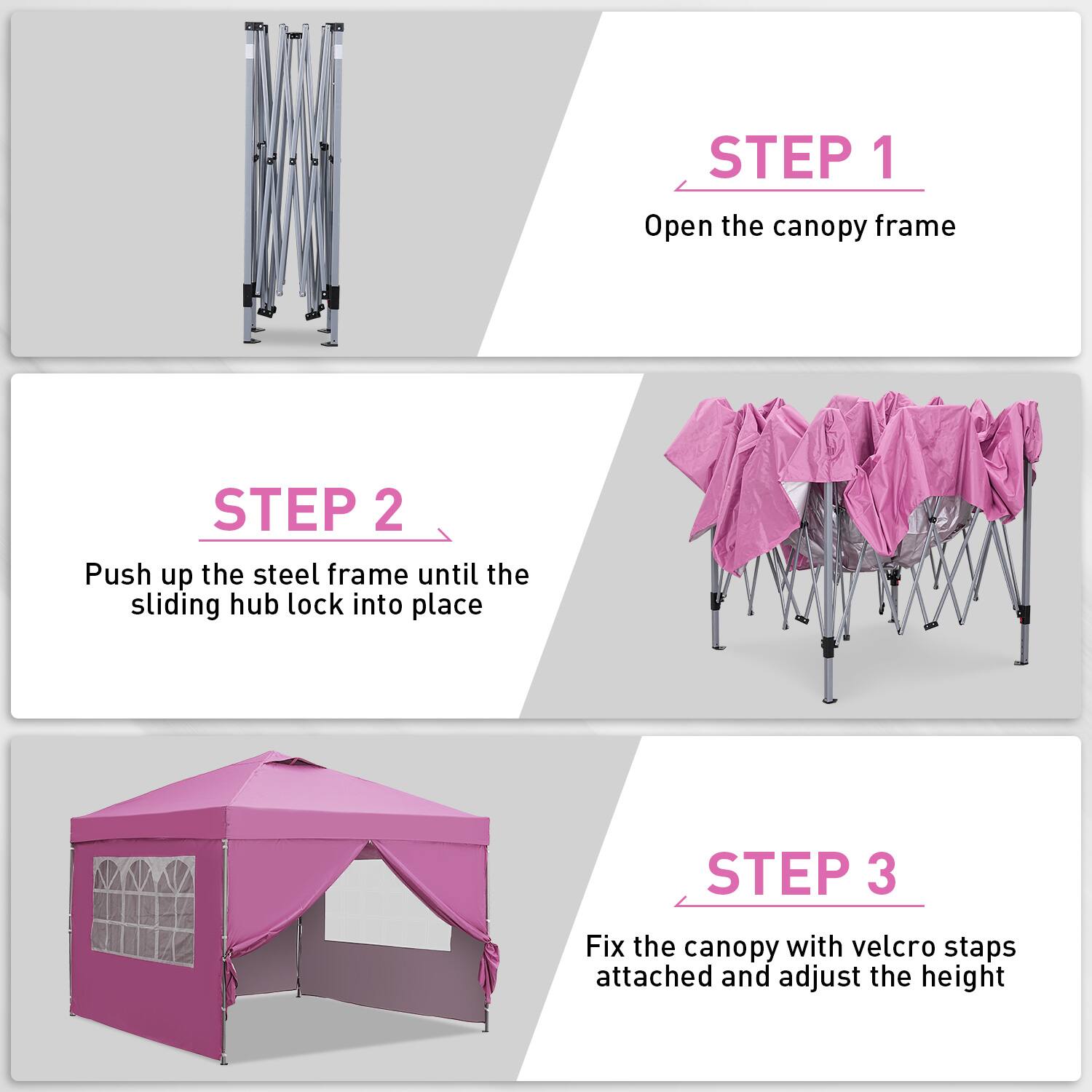 STEP 1

Open the canopy frame

STEP 2

Push up the steel frame until the sliding hub lock into place

STEP 3

Fix the canopy with velcro staps attached and adjust the height