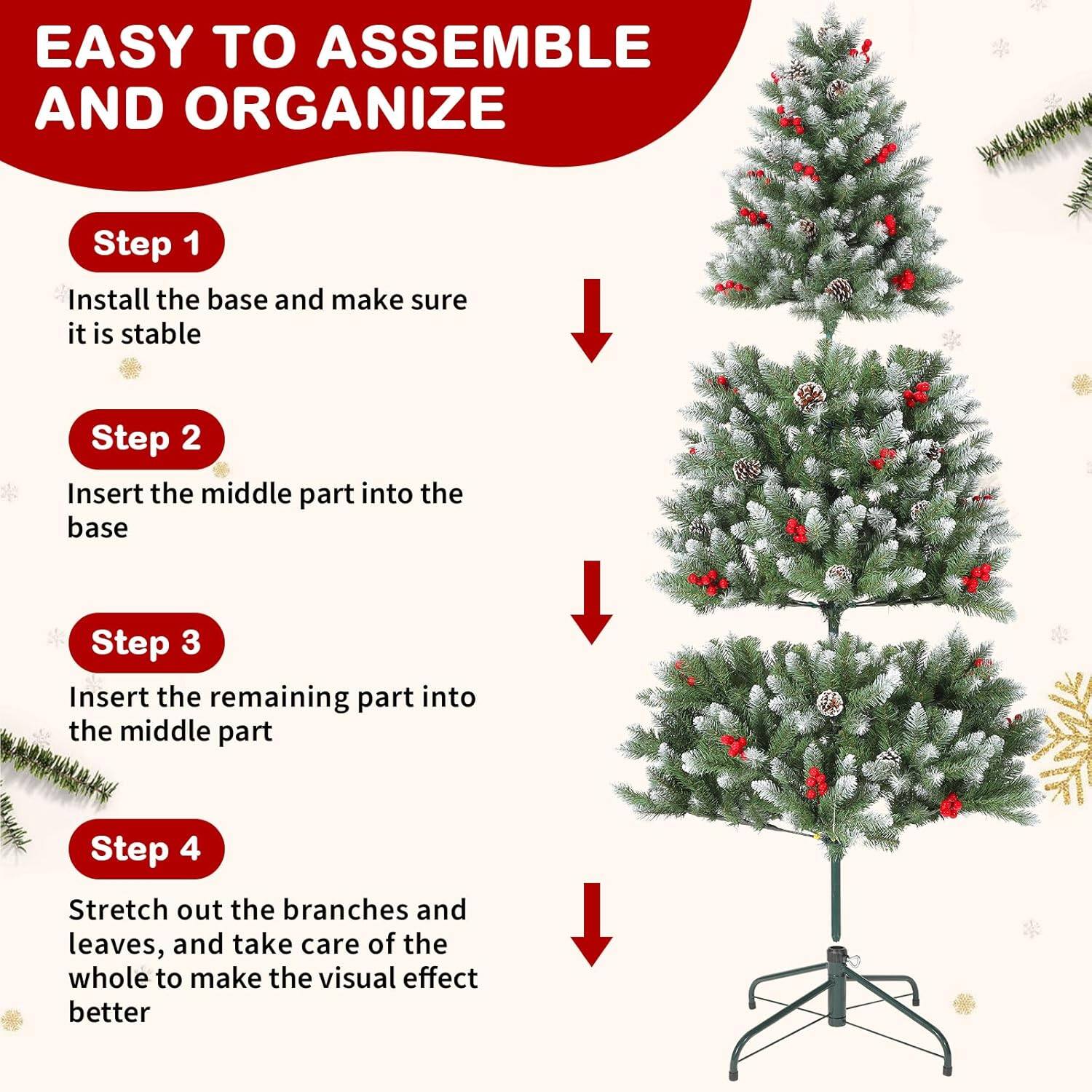 EASY TO ASSEMBLE AND ORGANIZE

Step 1

Install the base and make sure it is stable

Step 2

Insert the middle part into the base

Step 3

Insert the remaining part into the middle part

Step 4

Stretch out the branches and leaves, and take care of the whole to make the visual effect better