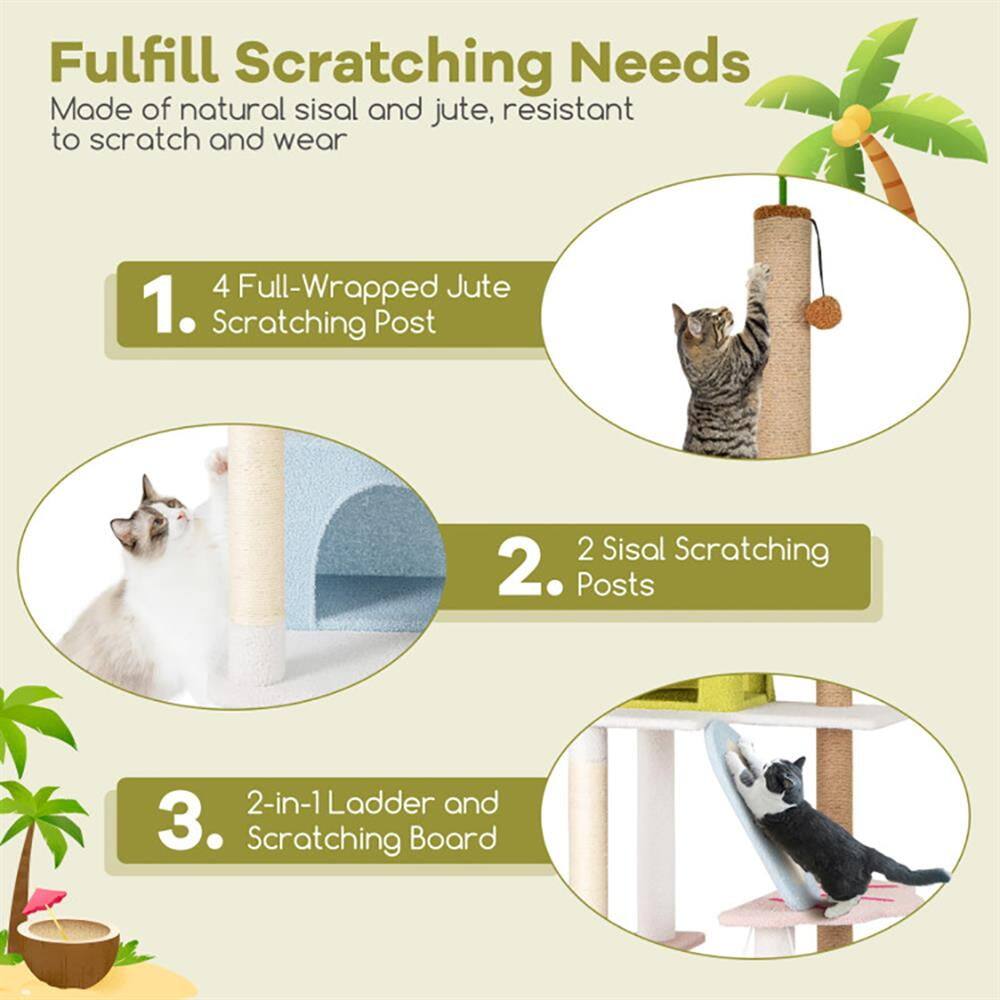 Fulfill Scratching Needs
Made of natural sisal and jute, resistant to scratch and wear

1. 4 Full-Wrapped Jute Scratching Post

2. 2 Sisal Scratching Posts

3. 2-in-1 Ladder and Scratching Board