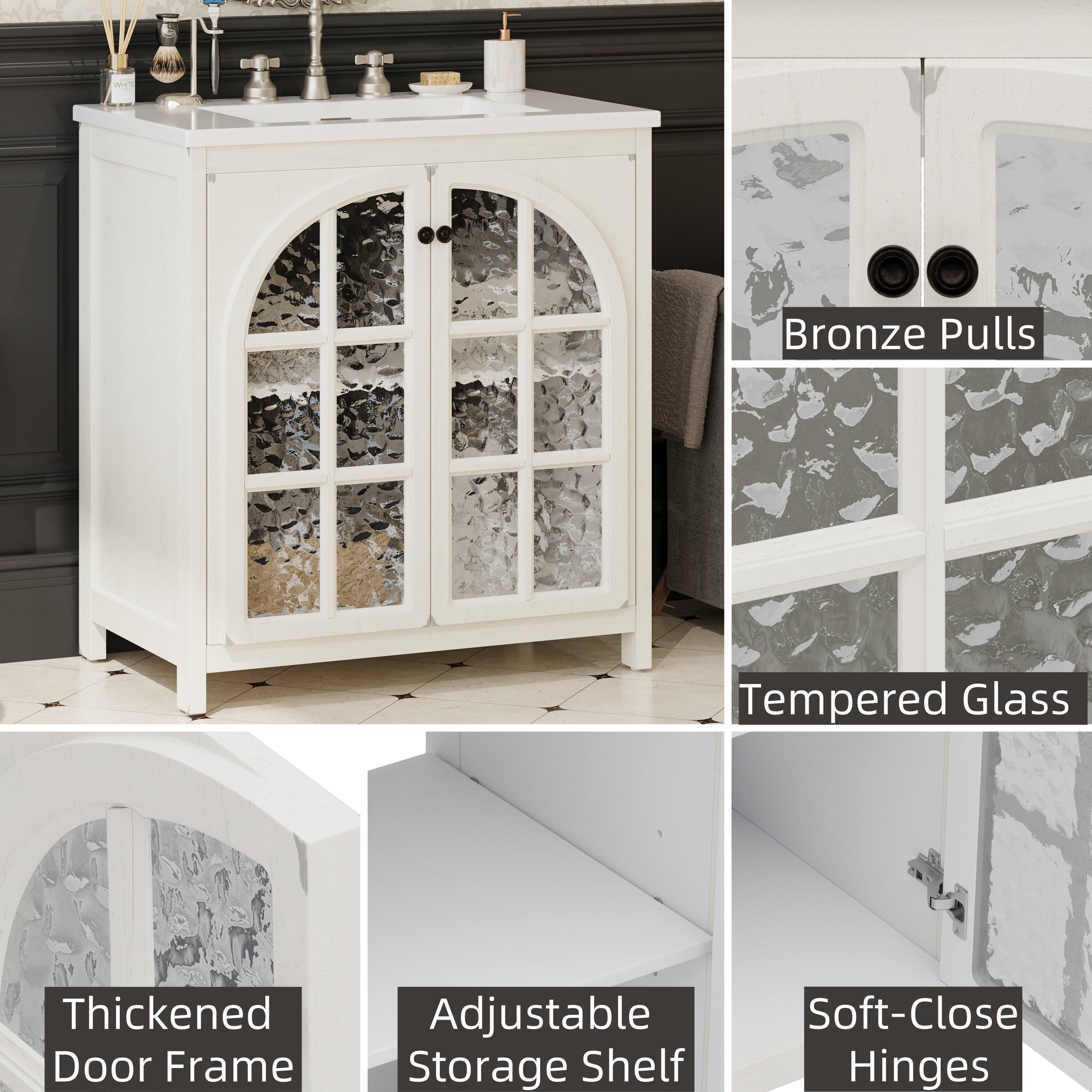 WHITE

Bronze Pulls

Tempered Glass

Thickened Door Frame

Adjustable Storage Shelf

Soft-Close Hinges