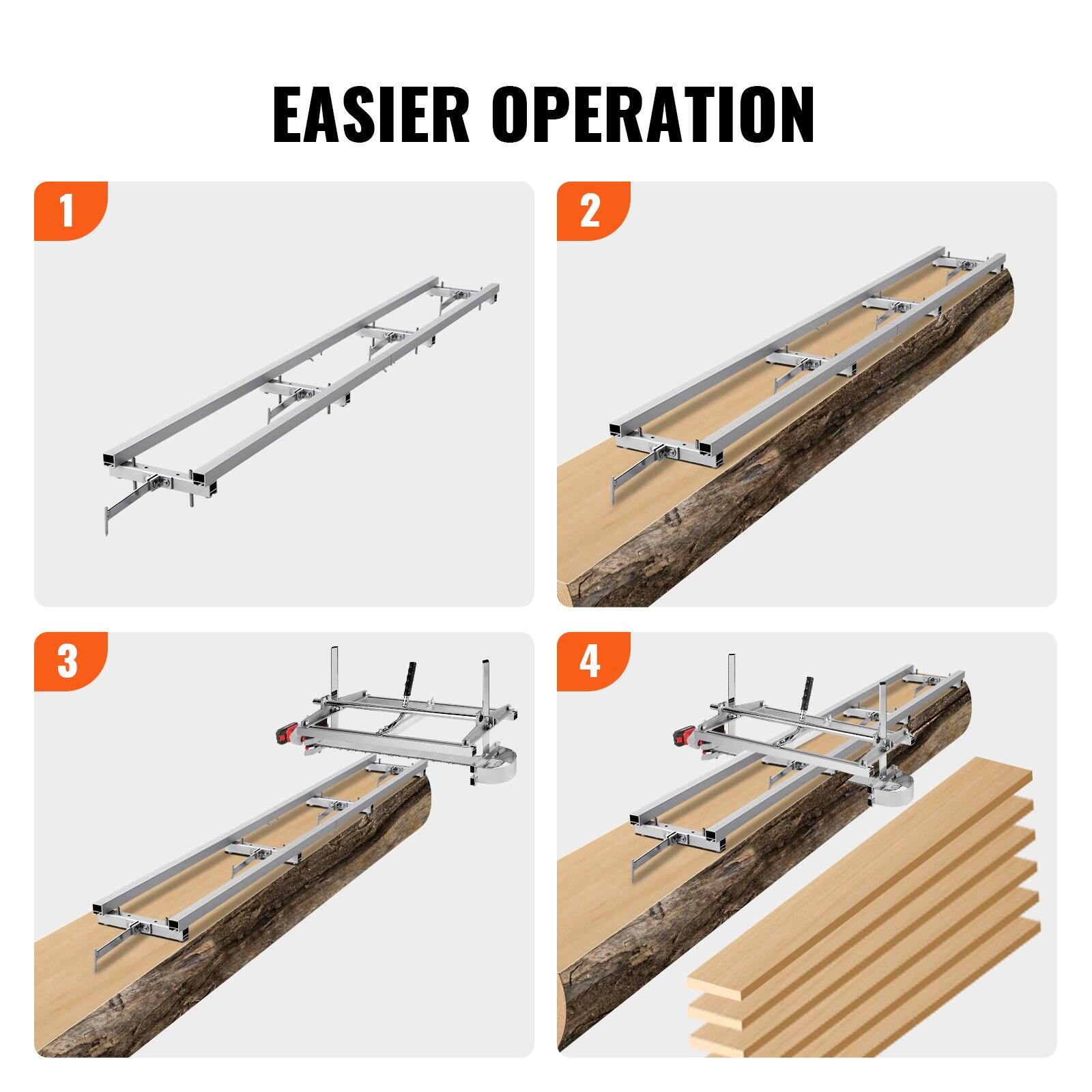 EASIER OPERATION

1

2

3

4