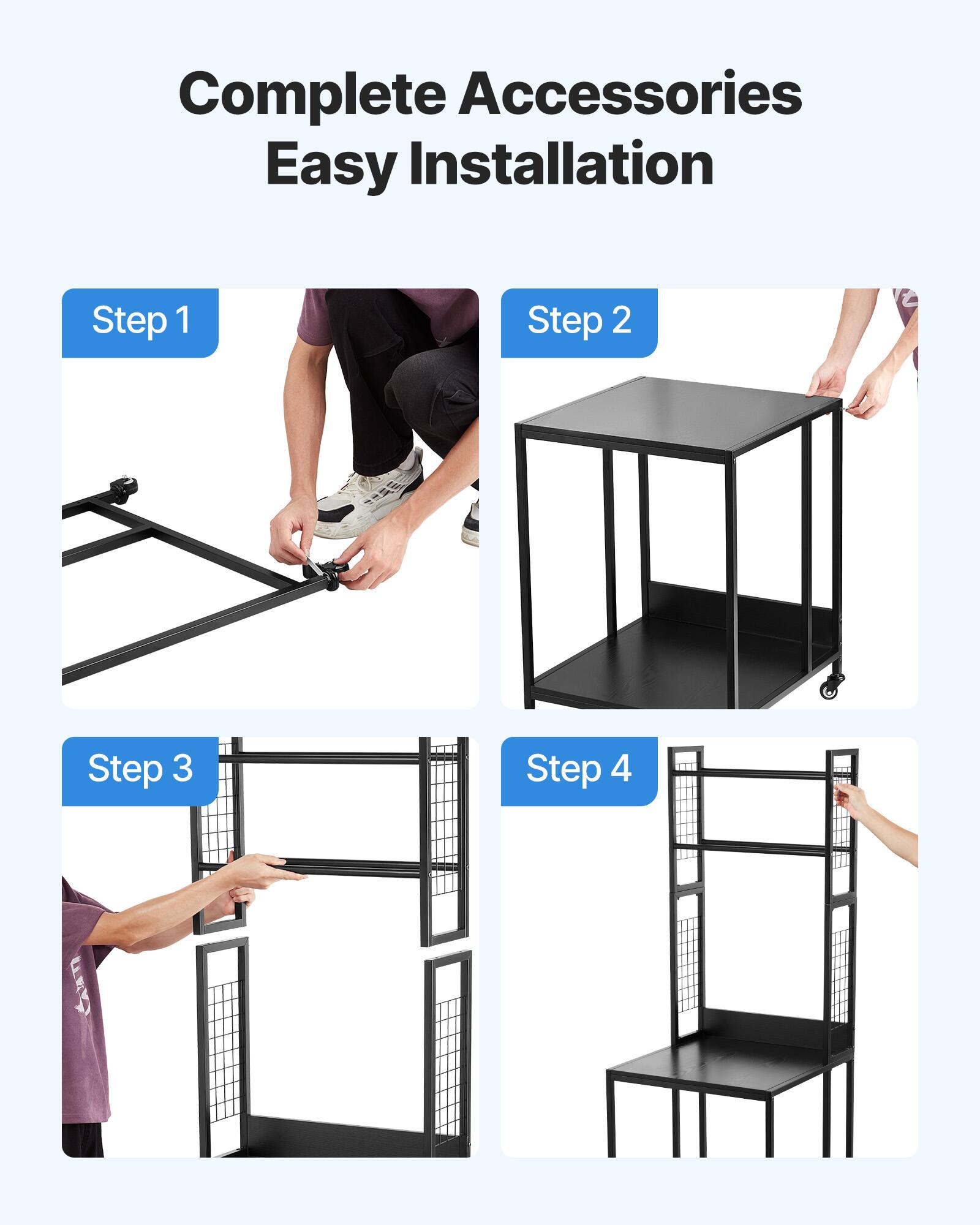 Complete Accessories
Easy Installation

Step 1

Step 2

Step 3

Step 4