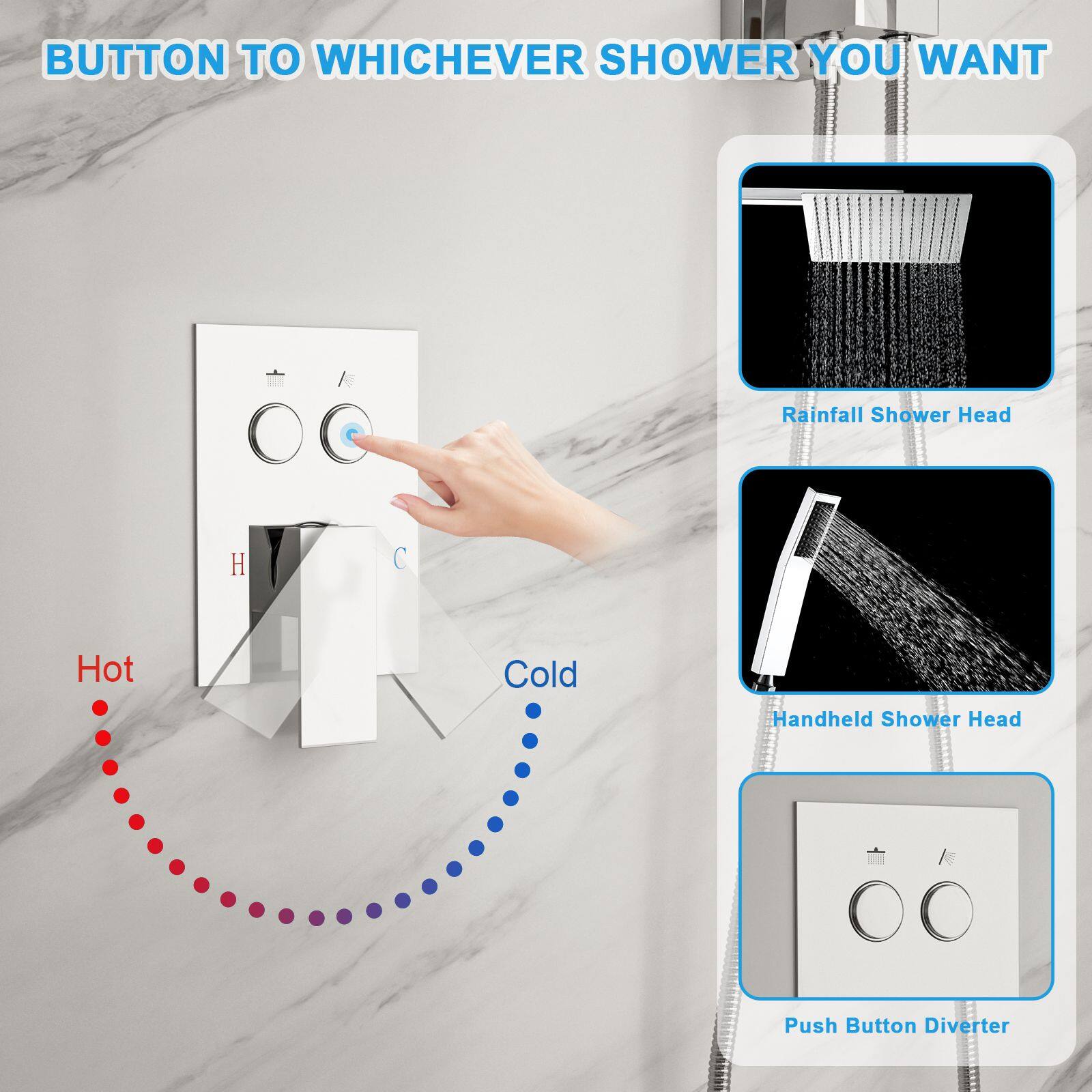 BUTTON TO WHICHEVER SHOWER YOU WANT

H

C

Hot

Cold

Rainfall Shower Head

Handheld Shower Head

Push Button Diverter