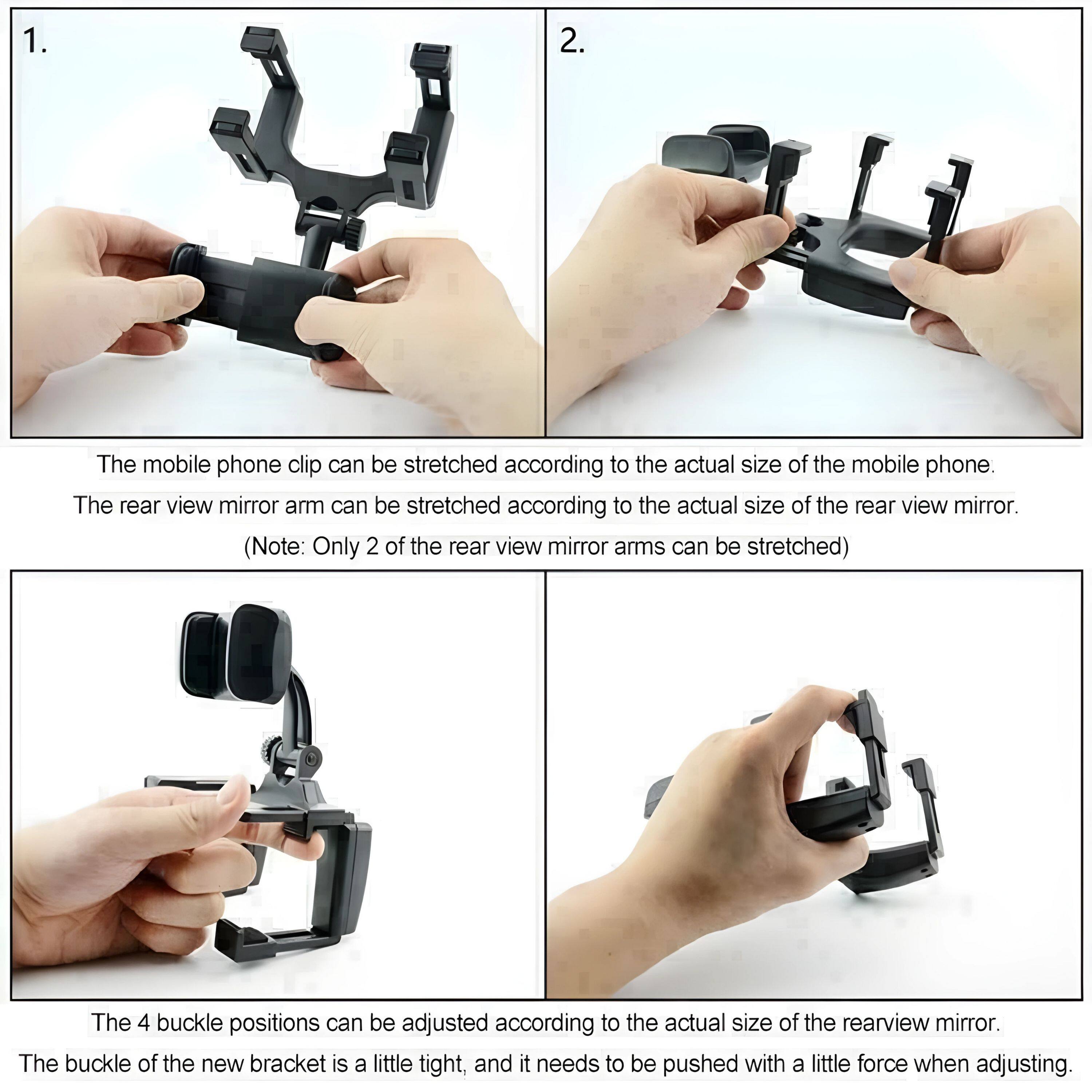 1.

2.

The mobile phone clip can be stretched according to the actual size of the mobile phone.

The rear view mirror arm can be stretched according to the actual size of the rear view mirror.

(Note: Only 2 of the rear view mirror arms can be stretched)

The 4 buckle positions can be adjusted according to the actual size of the rearview mirror.

The buckle of the new bracket is a little tight, and it needs to be pushed with a little force when adjusting.