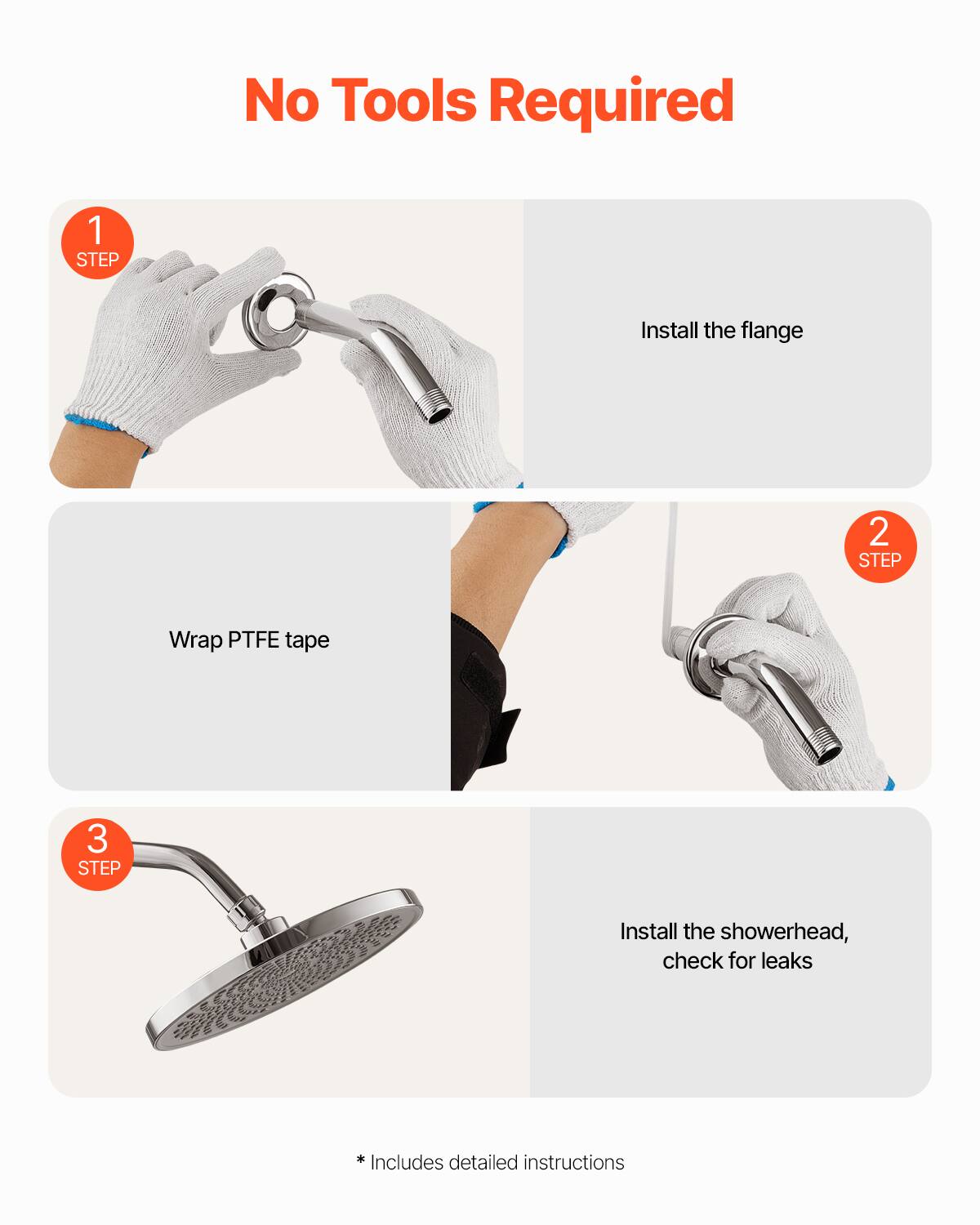 No Tools Required

1
STEP

Install the flange

Wrap PTFE tape

2
STEP

3
STEP

Install the showerhead, check for leaks

* Includes detailed instructions