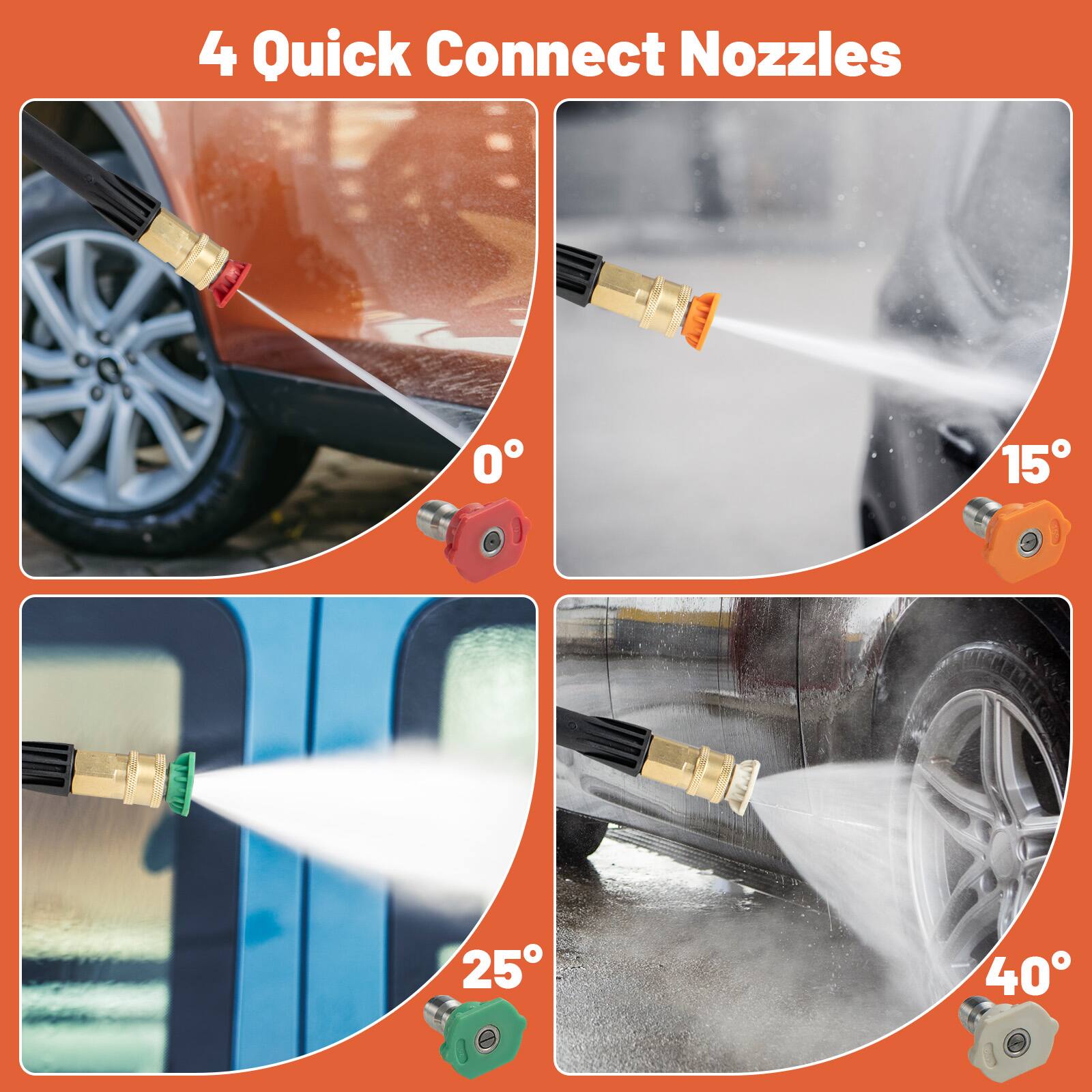 4 Quick Connect Nozzles

0°

15°

25°

40°