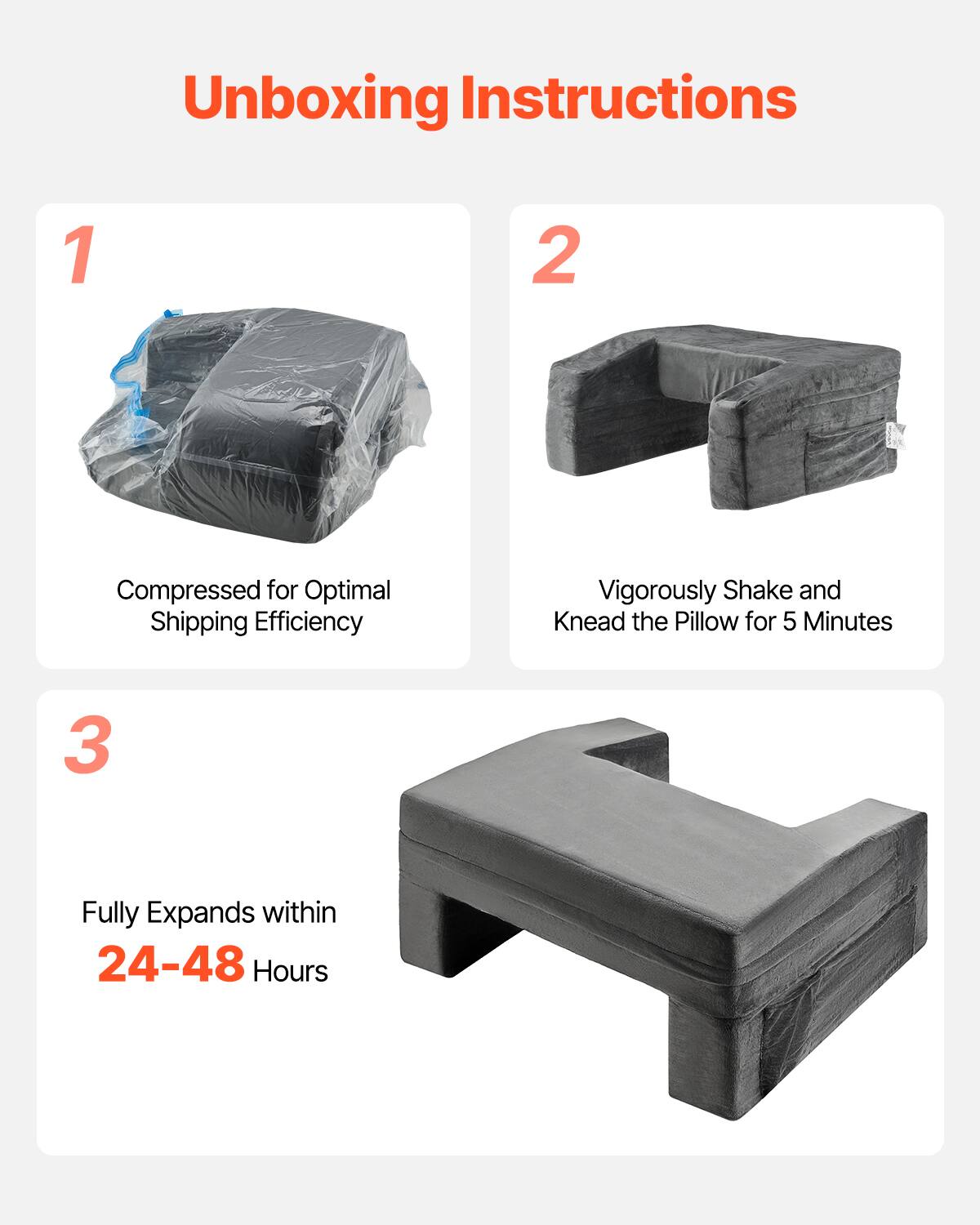 Unboxing Instructions

1

Compressed for Optimal Shipping Efficiency

2

Vigorously Shake and Knead the Pillow for 5 Minutes

3

Fully Expands within 24-48 Hours