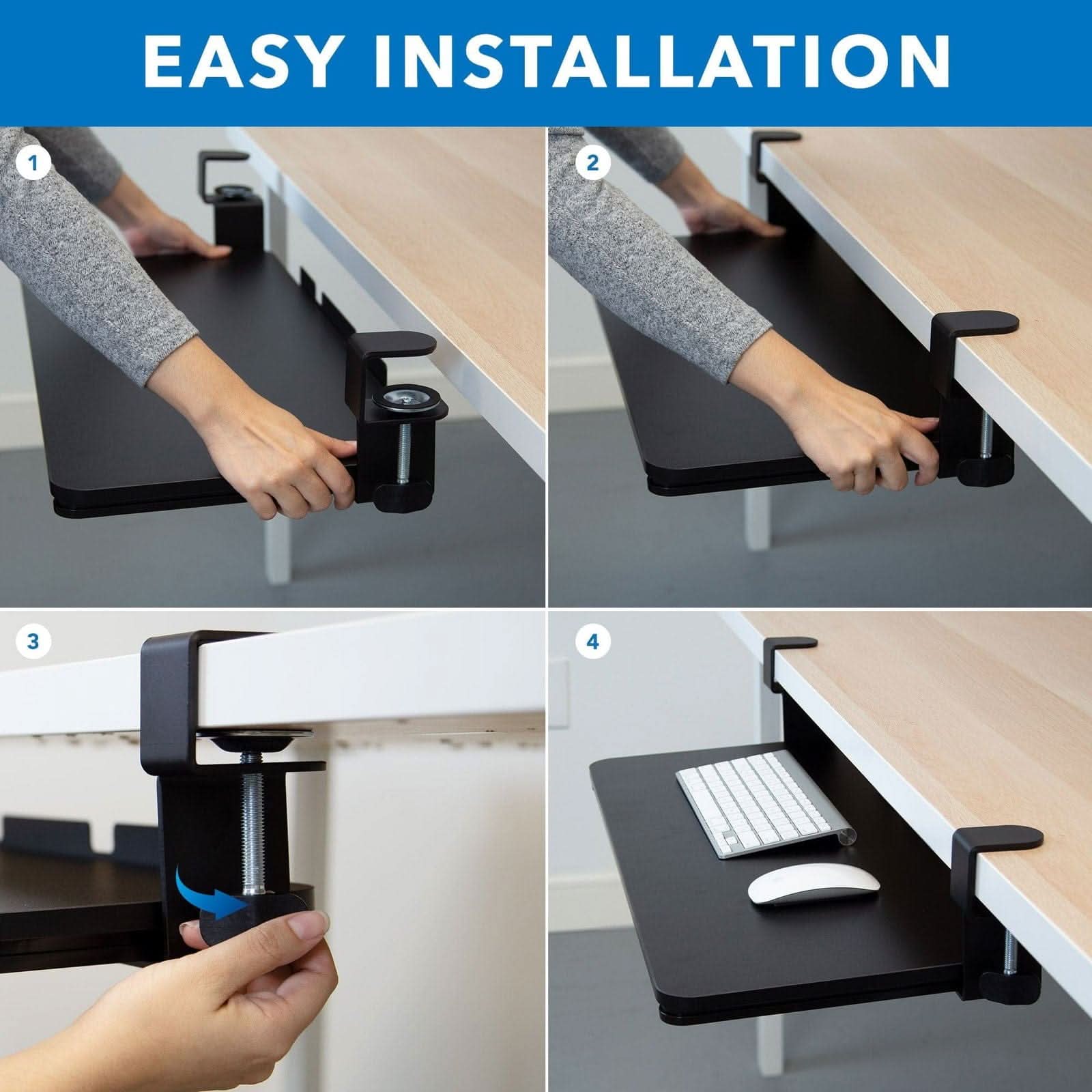 EASY INSTALLATION

1

2

3

4