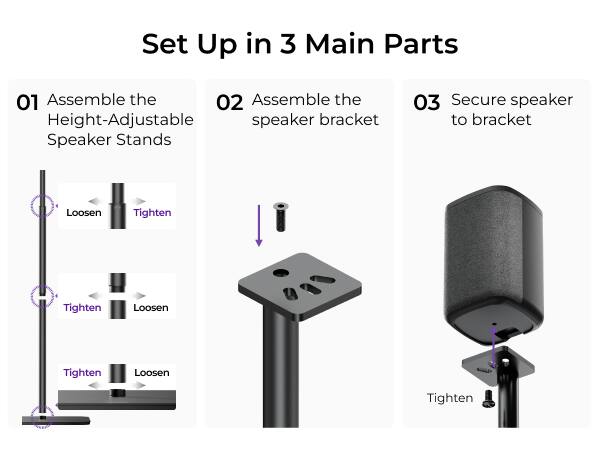 Set Up in 3 Main Parts

01 Assemble the Height-Adjustable Speaker Stands

Loosen Tighten

Tighten Loosen

Tighten Loosen

02 Assemble the speaker bracket

03 Secure speaker to bracket

Tighten