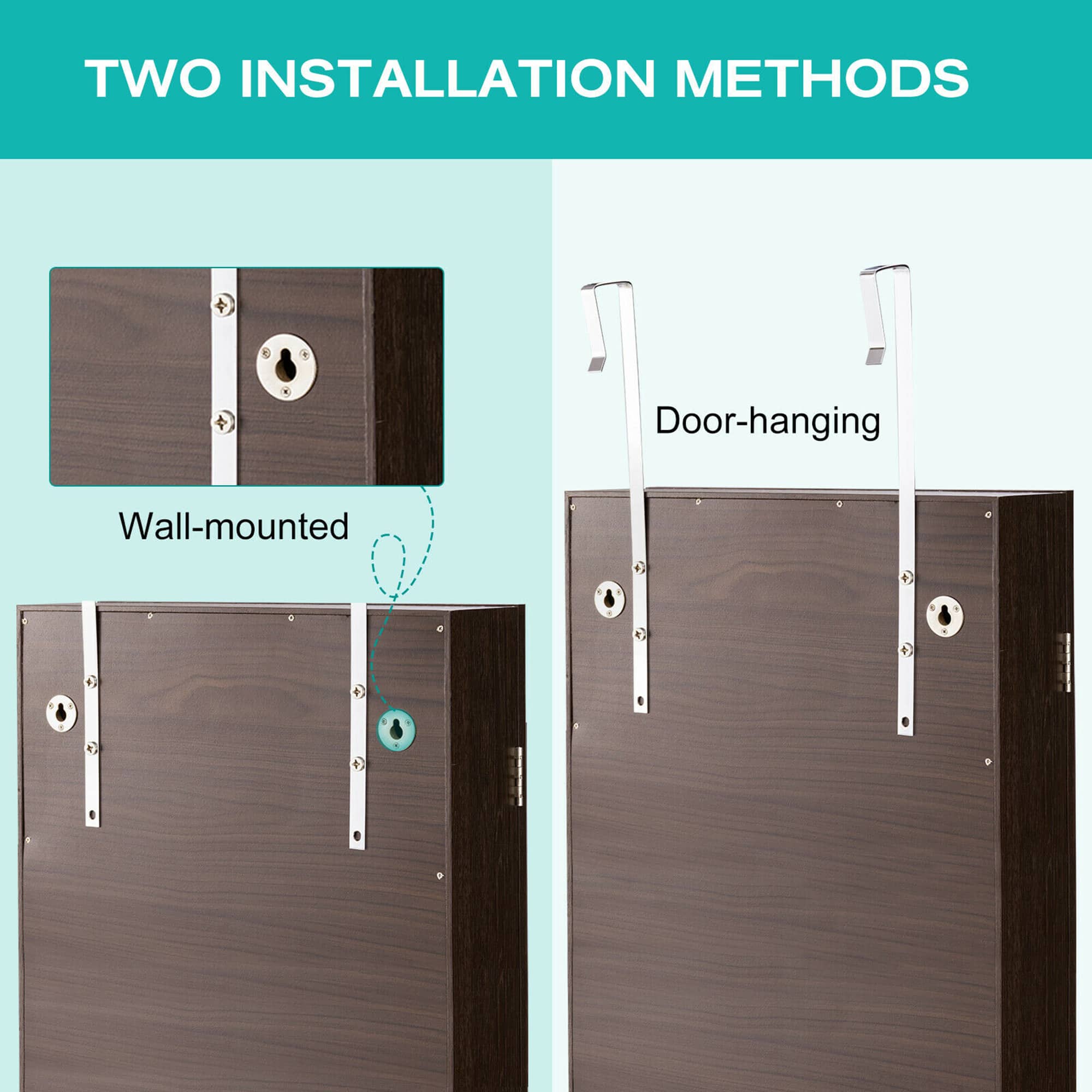 TWO INSTALLATION METHODS

Wall-mounted

Door-hanging