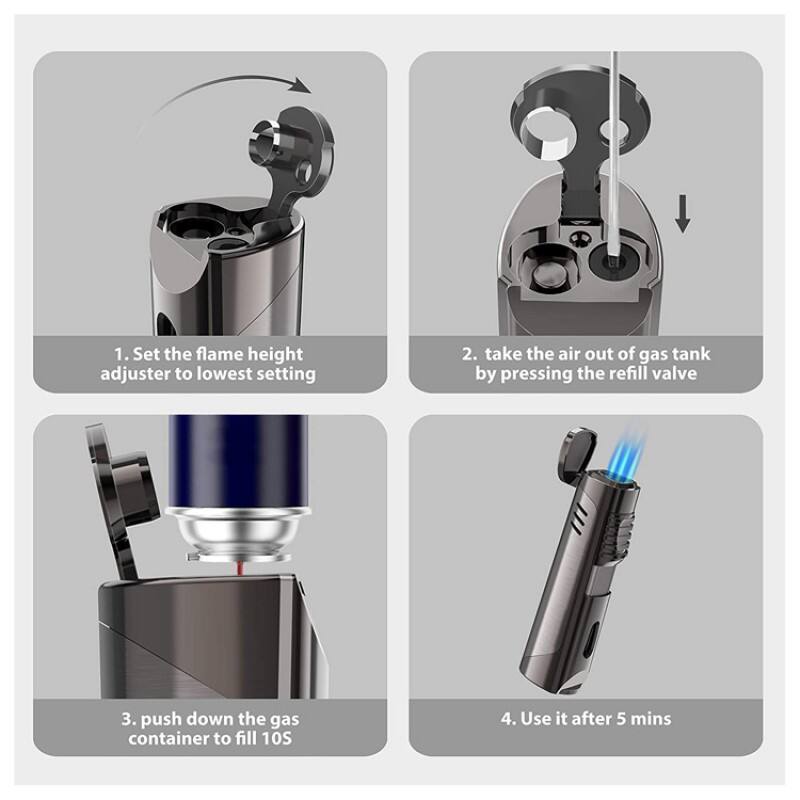 1. Set the flame height adjuster to lowest setting

2. take the air out of gas tank by pressing the refill valve

3. push down the gas container to fill 10S

4. Use it after 5 mins