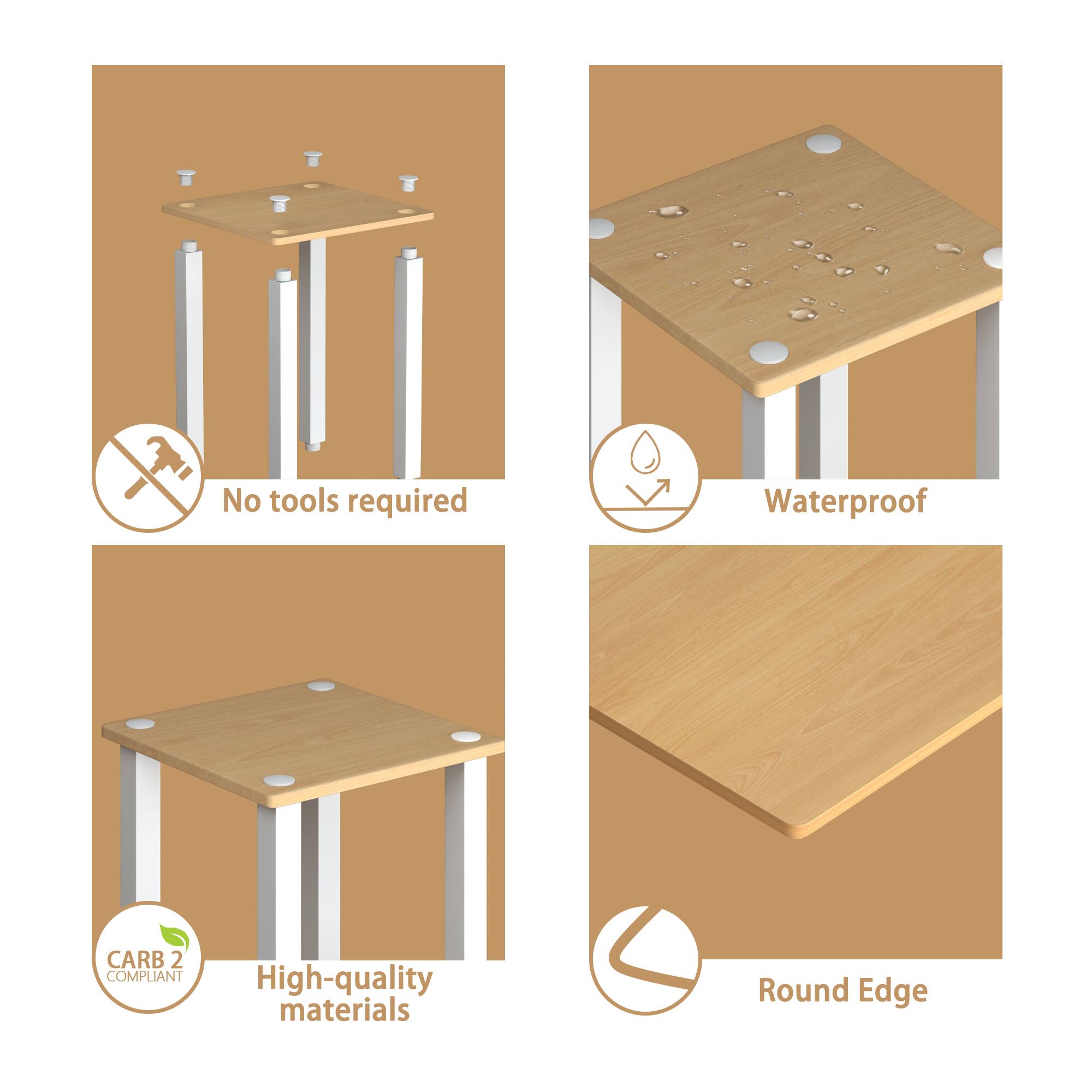 No tools required

Waterproof

CARB 2 COMPLIANT

High-quality materials

Round Edge