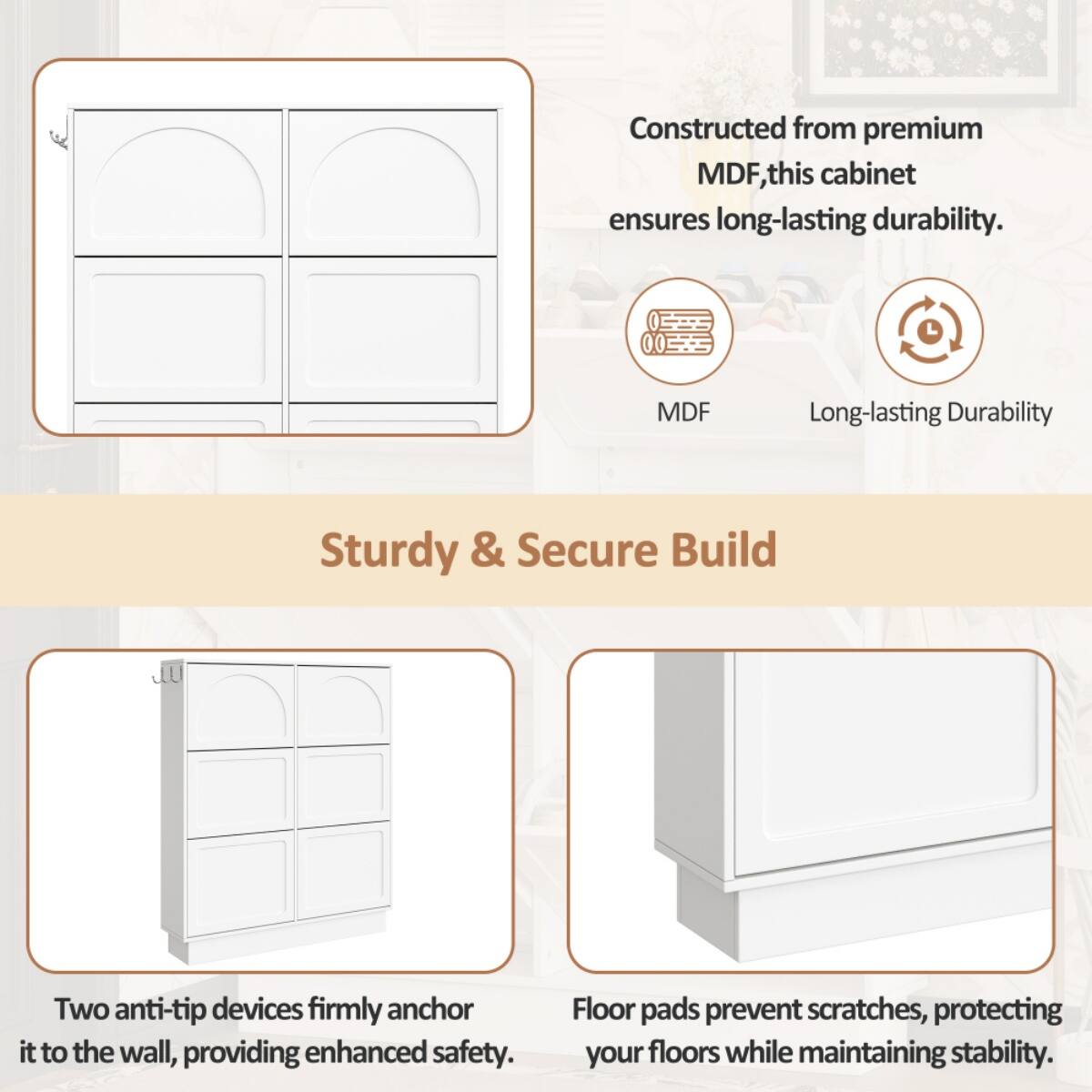 Constructed from premium MDF,this cabinet ensures long-lasting durability.

MDF

Long-lasting Durability

Sturdy & Secure Build

Two anti-tip devices firmly anchor it to the wall, providing enhanced safety.

Floor pads prevent scratches, protecting your floors while maintaining stability.