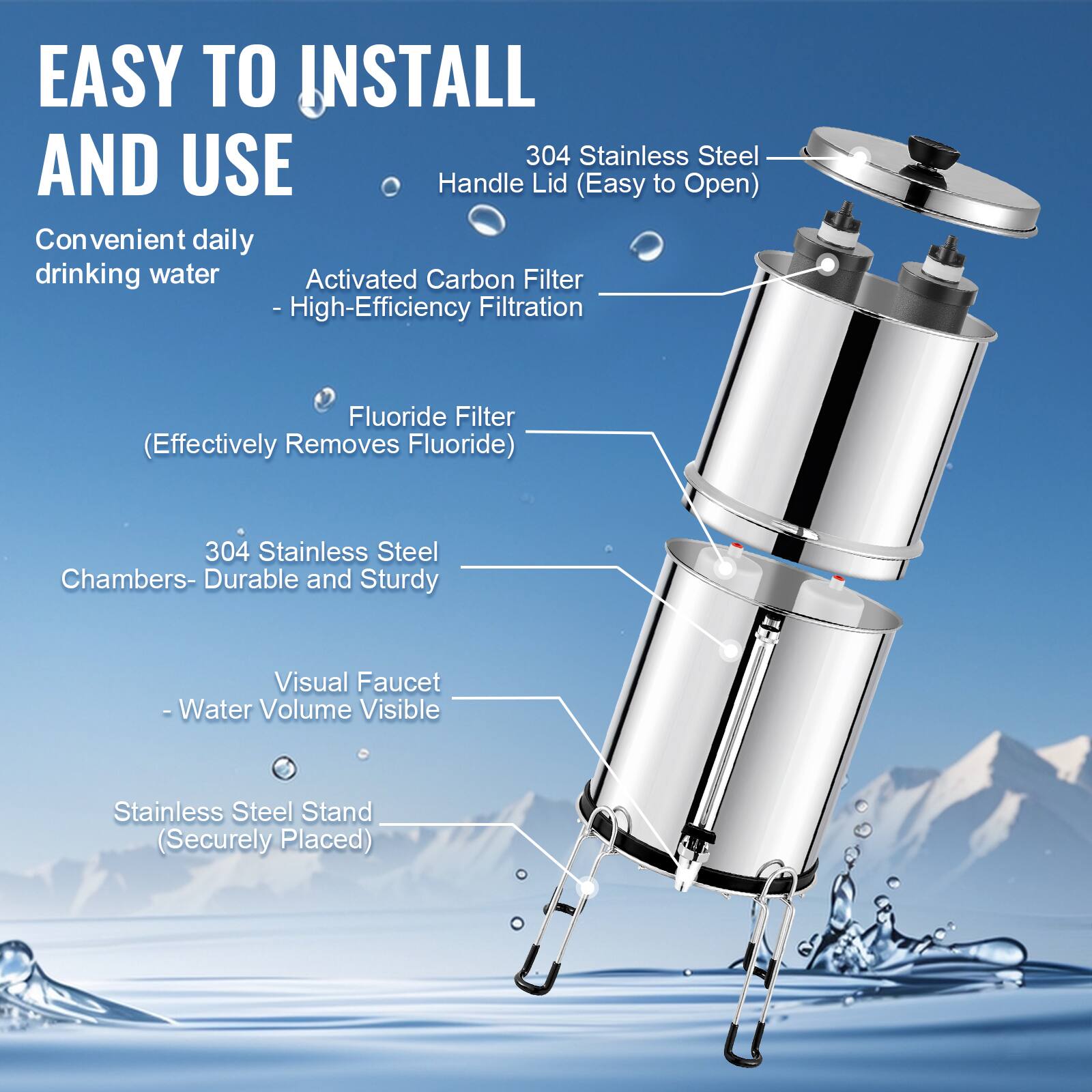 EASY TO INSTALL AND USE

Convenient daily drinking water

304 Stainless Steel Handle Lid (Easy to Open)

Activated Carbon Filter - High-Efficiency Filtration

Fluoride Filter (Effectively Removes Fluoride)

304 Stainless Steel Chambers- Durable and Sturdy

Visual Faucet - Water Volume Visible

Stainless Steel Stand (Securely Placed)