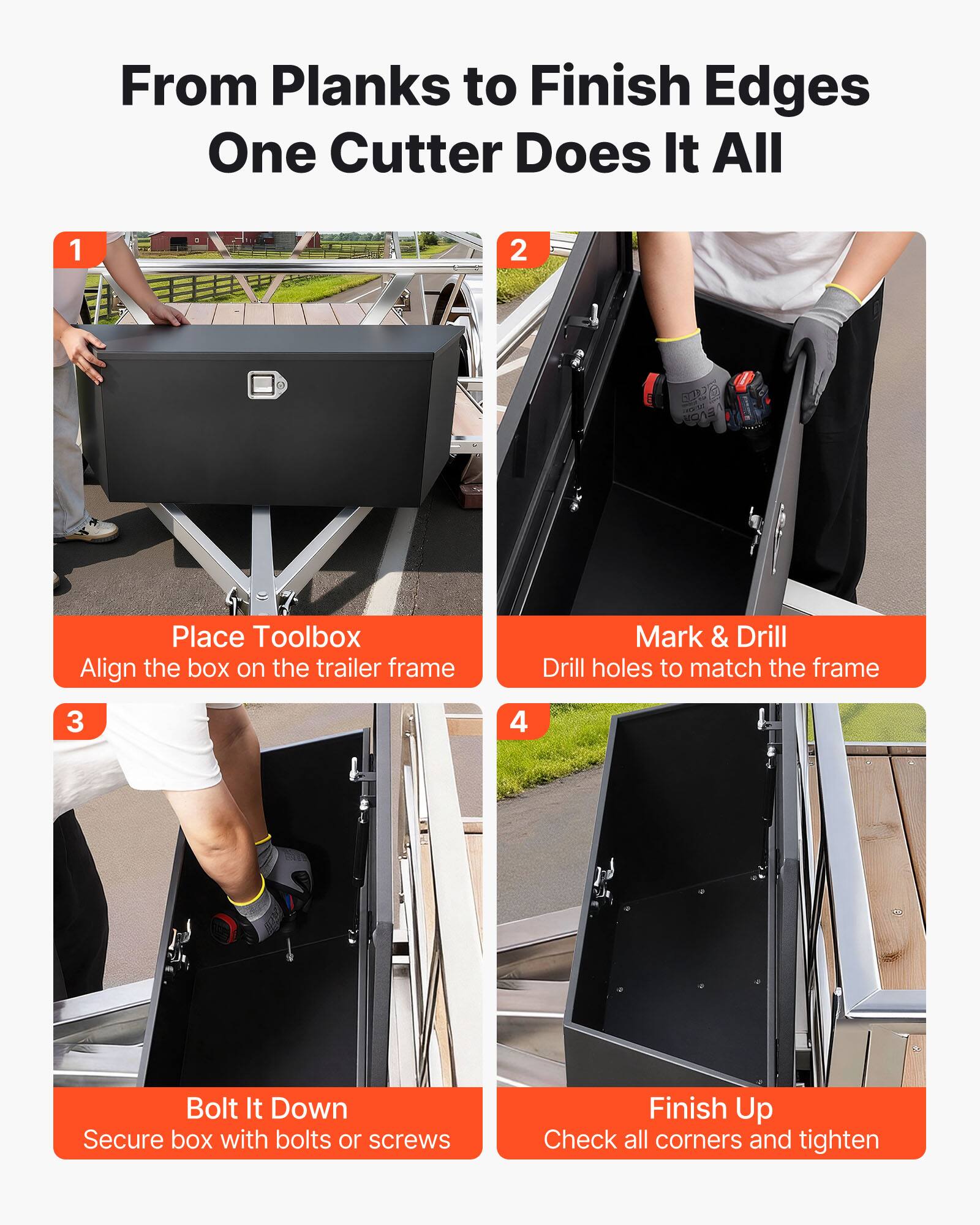 From Planks to Finish Edges
One Cutter Does It All

1

Place Toolbox
Align the box on the trailer frame

2

VEVOR

Mark & Drill
Drill holes to match the frame

3

Bolt It Down
Secure box with bolts or screws

4

Finish Up
Check all corners and tighten