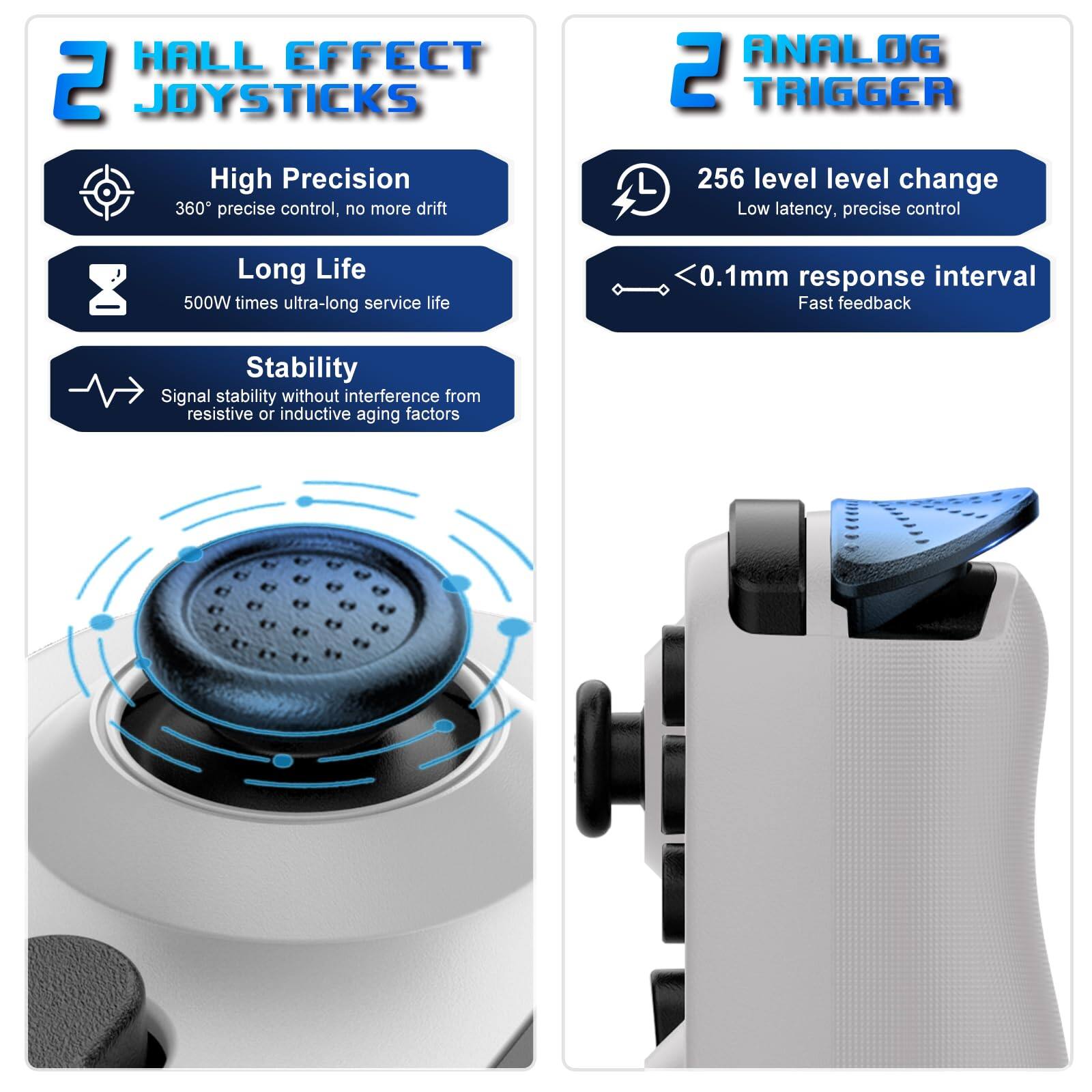 2 HALL EFFECT JOYSTICKS

High Precision
360° precise control, no more drift

Long Life
500W times ultra-long service life

Stability
Signal stability without interference from resistive or inductive aging factors

2 ANALOG TRIGGER

256 level level change
Low latency, precise control

<0.1mm response interval
Fast feedback