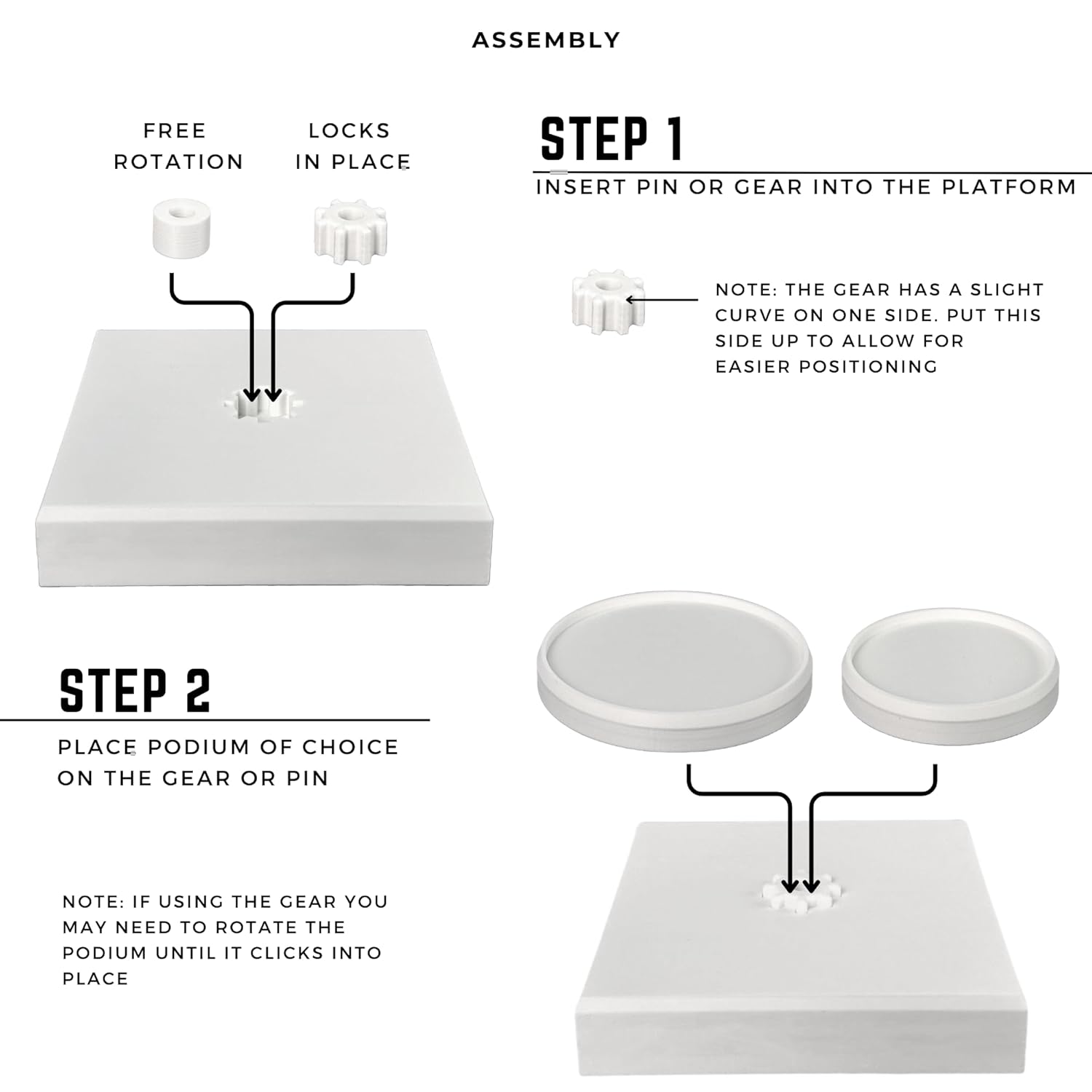 ASSEMBLY

FREE ROTATION

LOCKS IN PLACE

STEP 1

INSERT PIN OR GEAR INTO THE PLATFORM

NOTE: THE GEAR HAS A SLIGHT CURVE ON ONE SIDE. PUT THIS SIDE UP TO ALLOW FOR EASIER POSITIONING

STEP 2

PLACE PODIUM OF CHOICE ON THE GEAR OR PIN

NOTE: IF USING THE GEAR YOU MAY NEED TO ROTATE THE PODIUM UNTIL IT CLICKS INTO PLACE