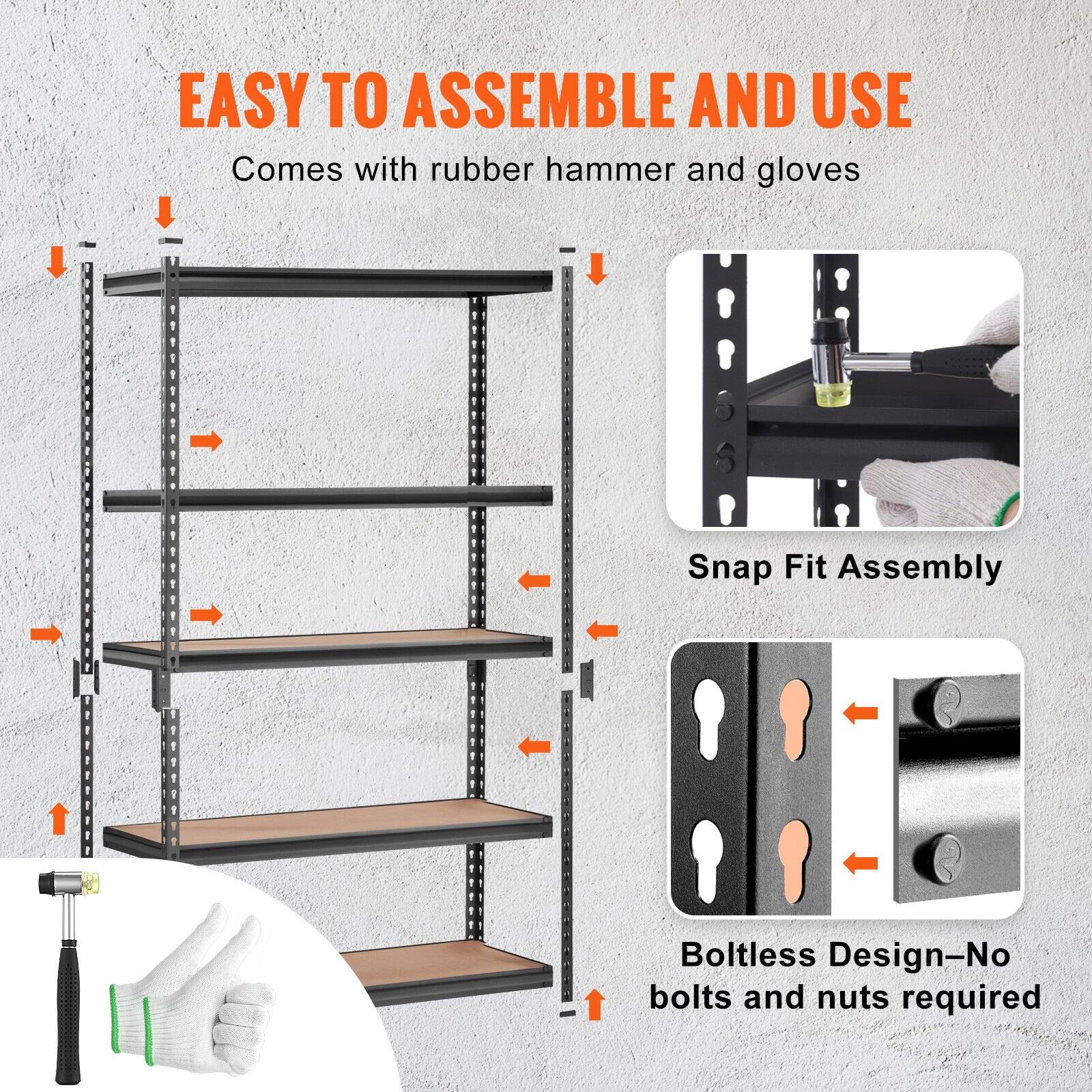 EASY TO ASSEMBLE AND USE

Comes with rubber hammer and gloves

Snap Fit Assembly

Boltless Design–No bolts and nuts required