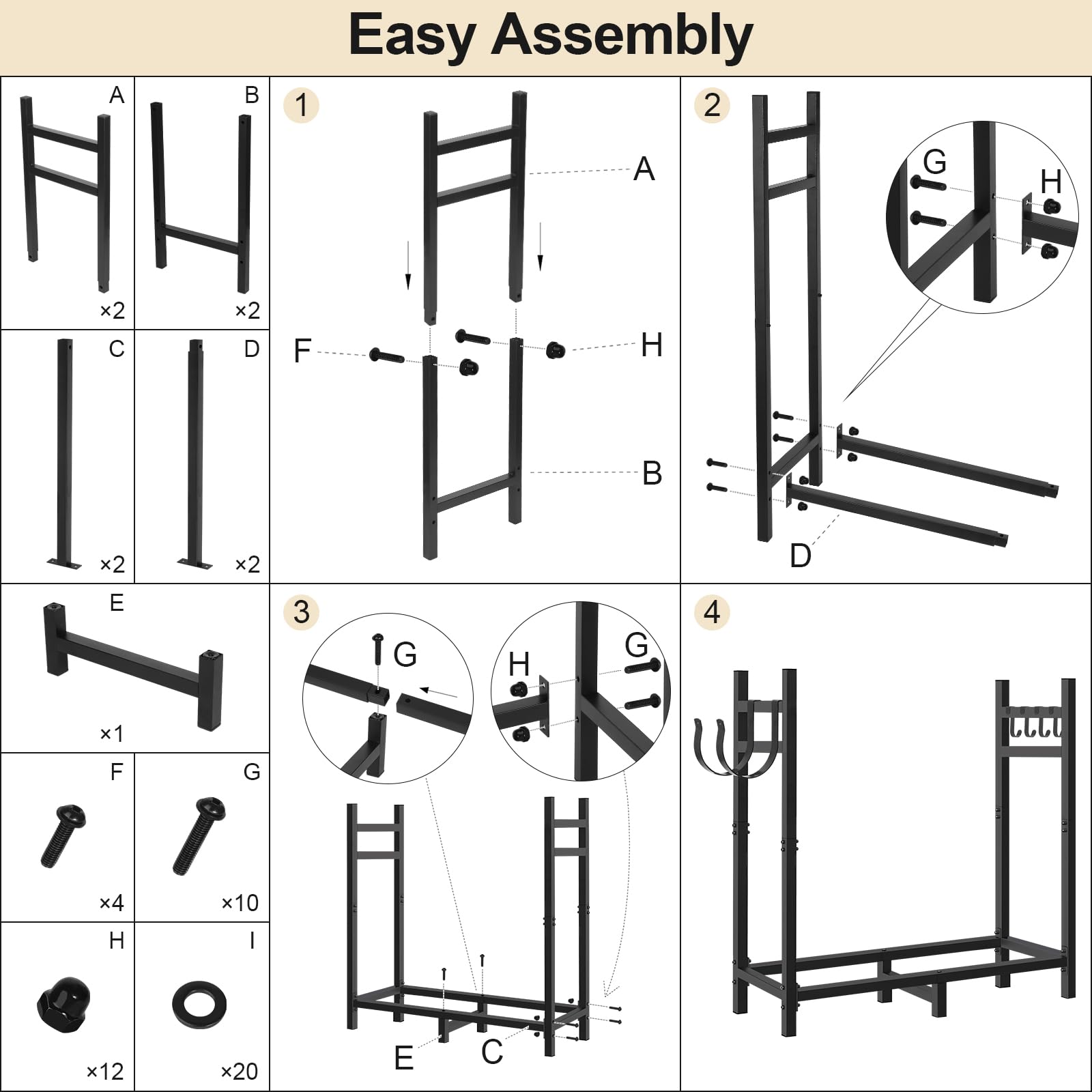 Easy Assembly

A
×2

B
×2

C
×2

D
×2

E
×1

F
×4

G
×10

H
×12

I
×20

1
A
F
H
B

2
G
H
D

3
G
H
G
E
C

4