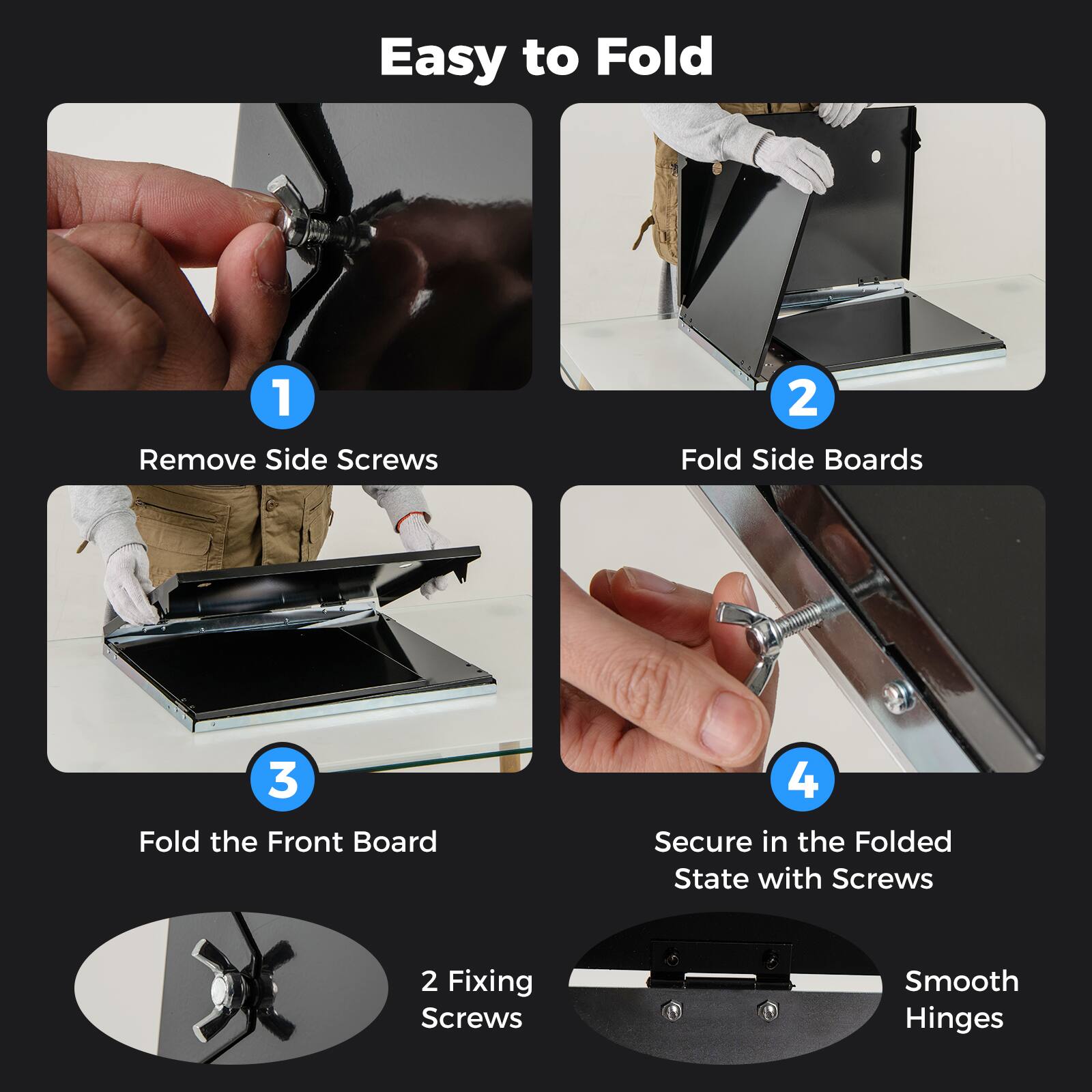 Easy to Fold

1

Remove Side Screws

2

Fold Side Boards

3

Fold the Front Board

4

Secure in the Folded State with Screws

2 Fixing Screws

Smooth Hinges