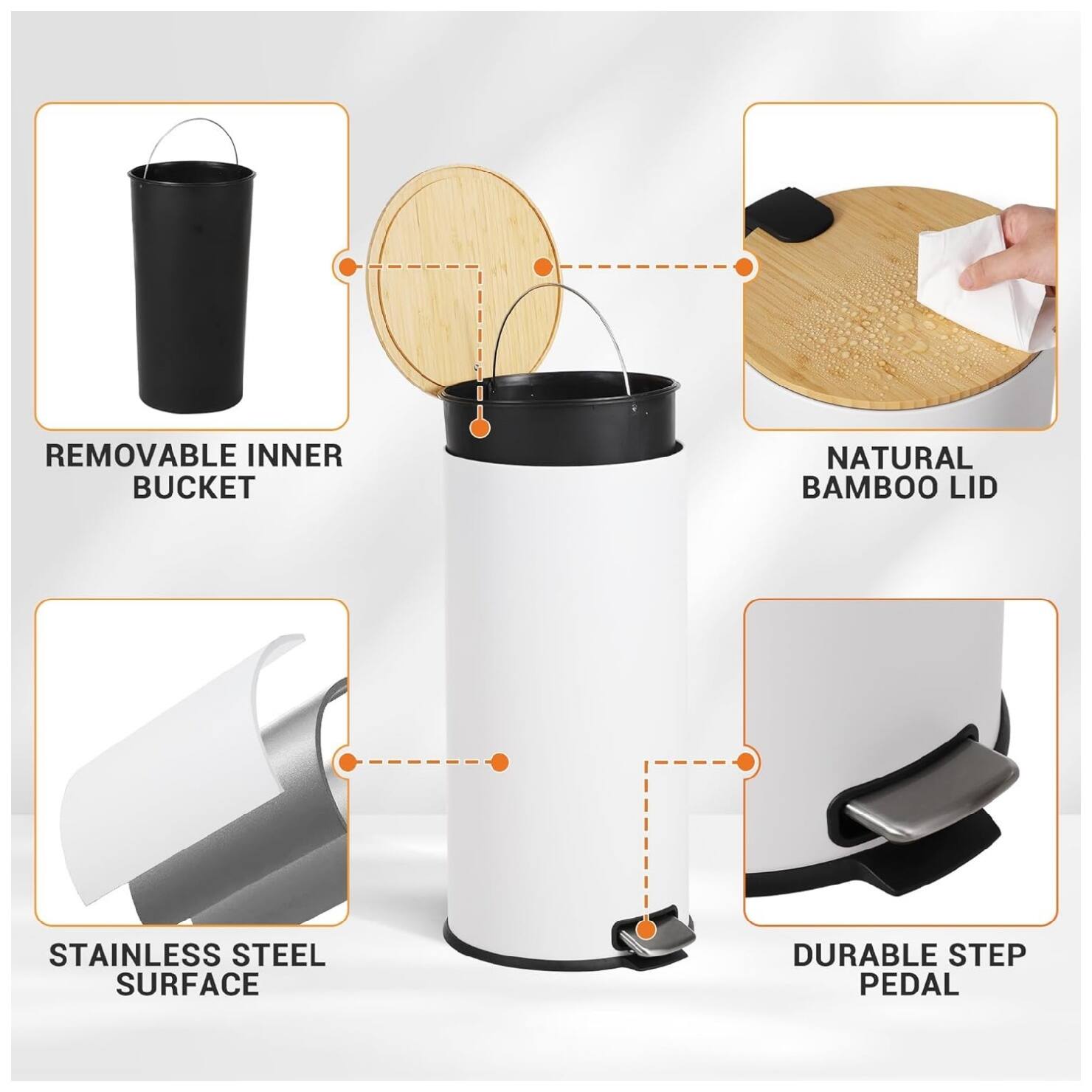 REMOVABLE INNER BUCKET

NATURAL BAMBOO LID

STAINLESS STEEL SURFACE

DURABLE STEP PEDAL