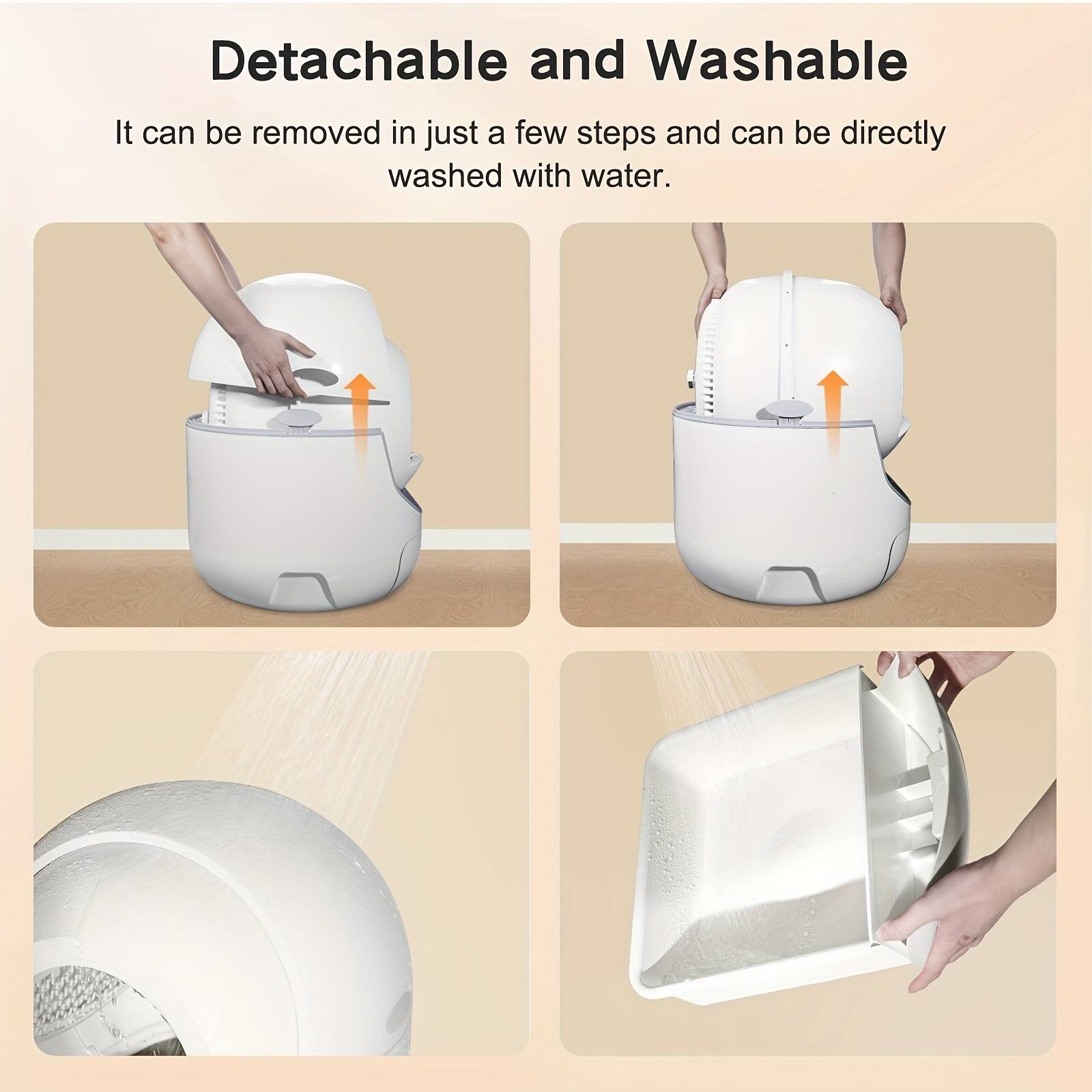 Detachable and Washable

It can be removed in just a few steps and can be directly washed with water.