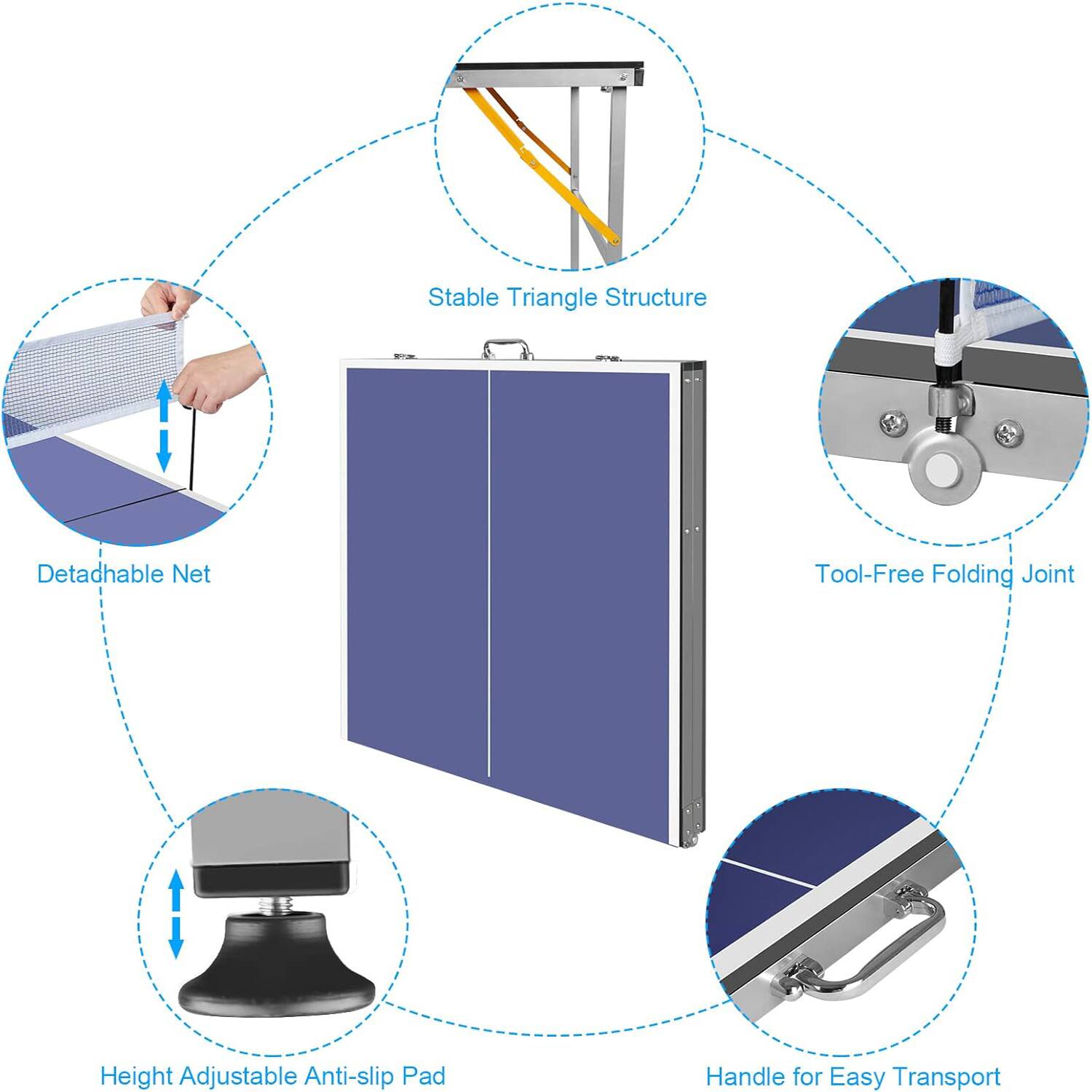 Stable Triangle Structure

Detachable Net

Tool-Free Folding Joint

Height Adjustable Anti-slip Pad

Handle for Easy Transport