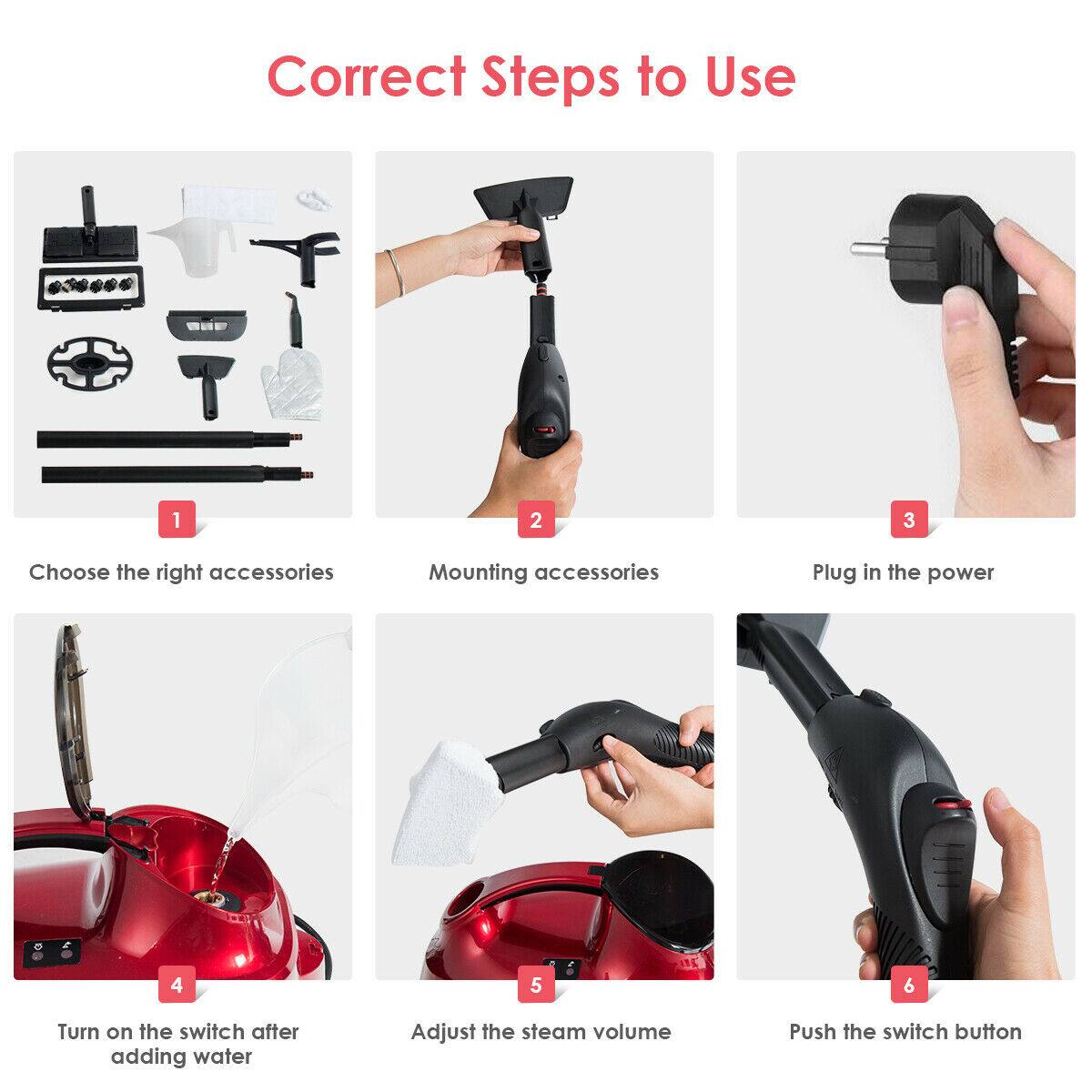 Correct Steps to Use

1

Choose the right accessories

2

Mounting accessories

3

Plug in the power

4

Turn on the switch after adding water

5

Adjust the steam volume

6

Push the switch button