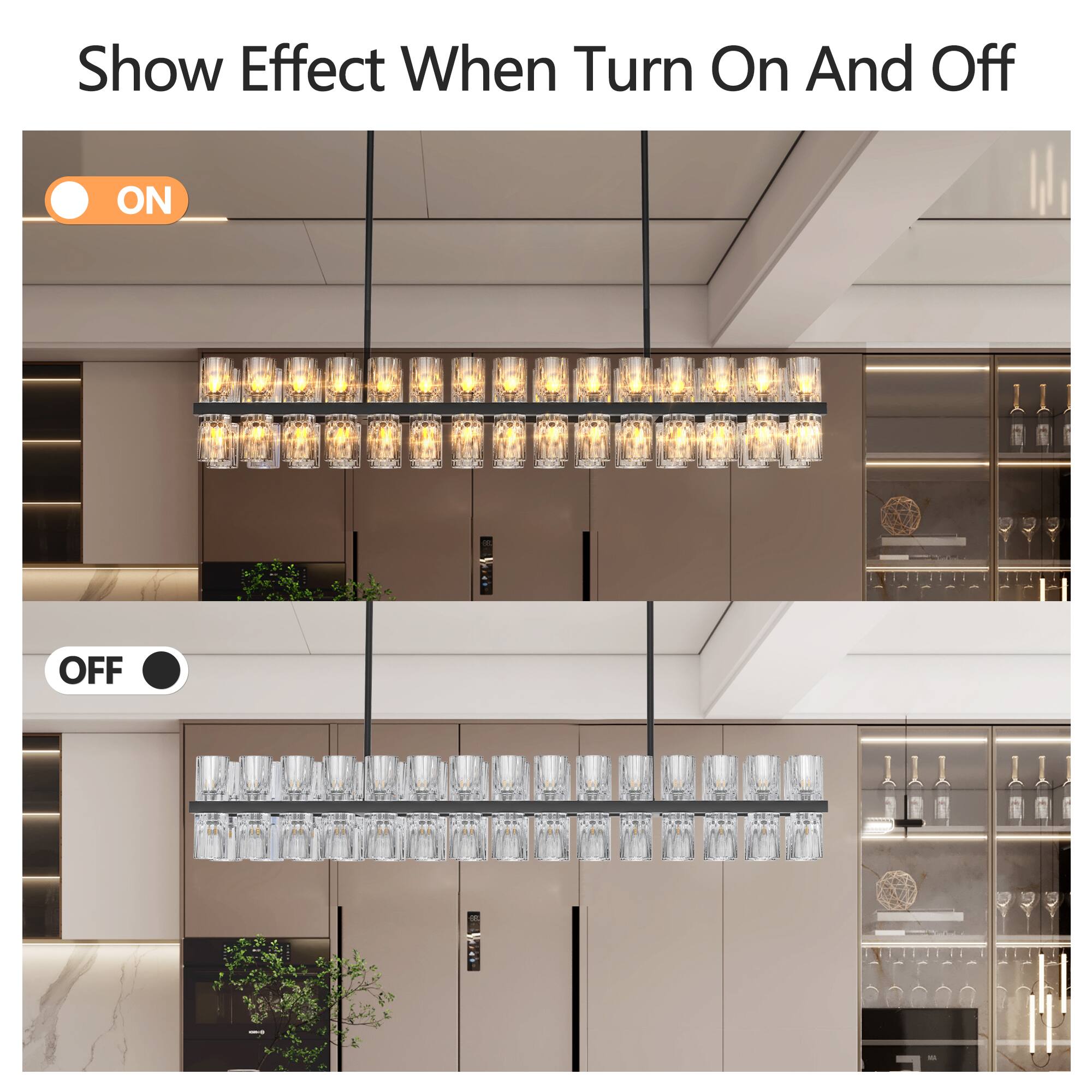 Show Effect When Turn On And Off

ON

OFF