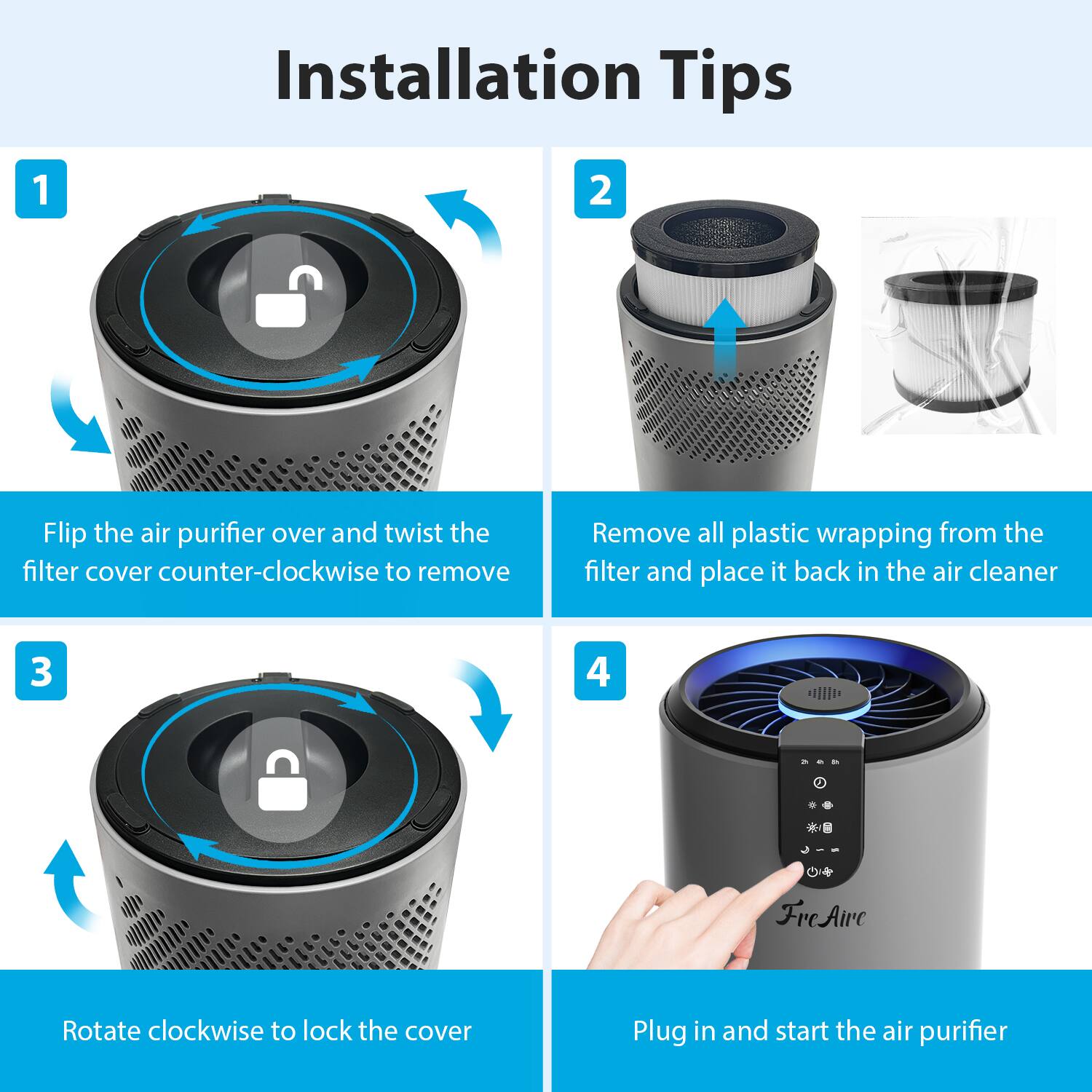 Installation Tips

1

Flip the air purifier over and twist the filter cover counter-clockwise to remove

2

Remove all plastic wrapping from the filter and place it back in the air cleaner

3

Rotate clockwise to lock the cover

4

2h 4h 8h

FreAire

Plug in and start the air purifier