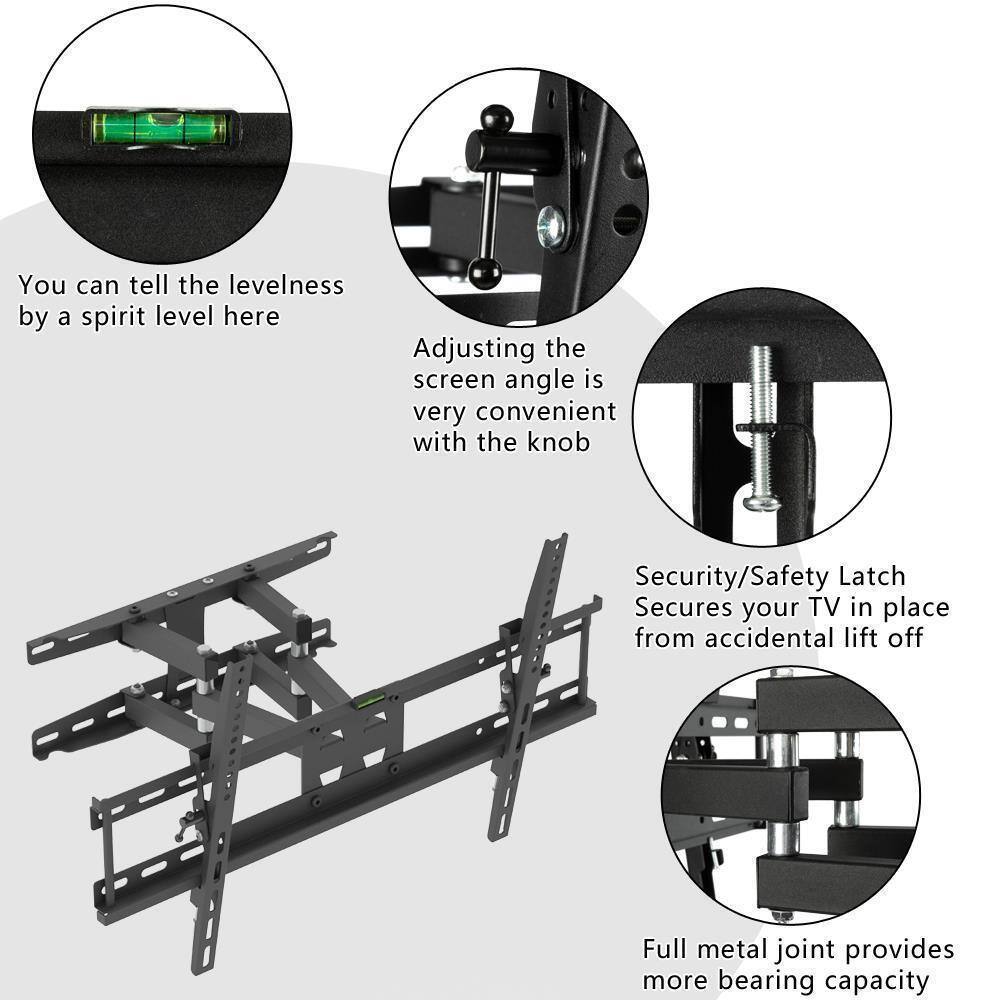 You can tell the levelness by a spirit level here

Adjusting the screen angle is very convenient with the knob

Security/Safety Latch Secures your TV in place from accidental lift off

Full metal joint provides more bearing capacity