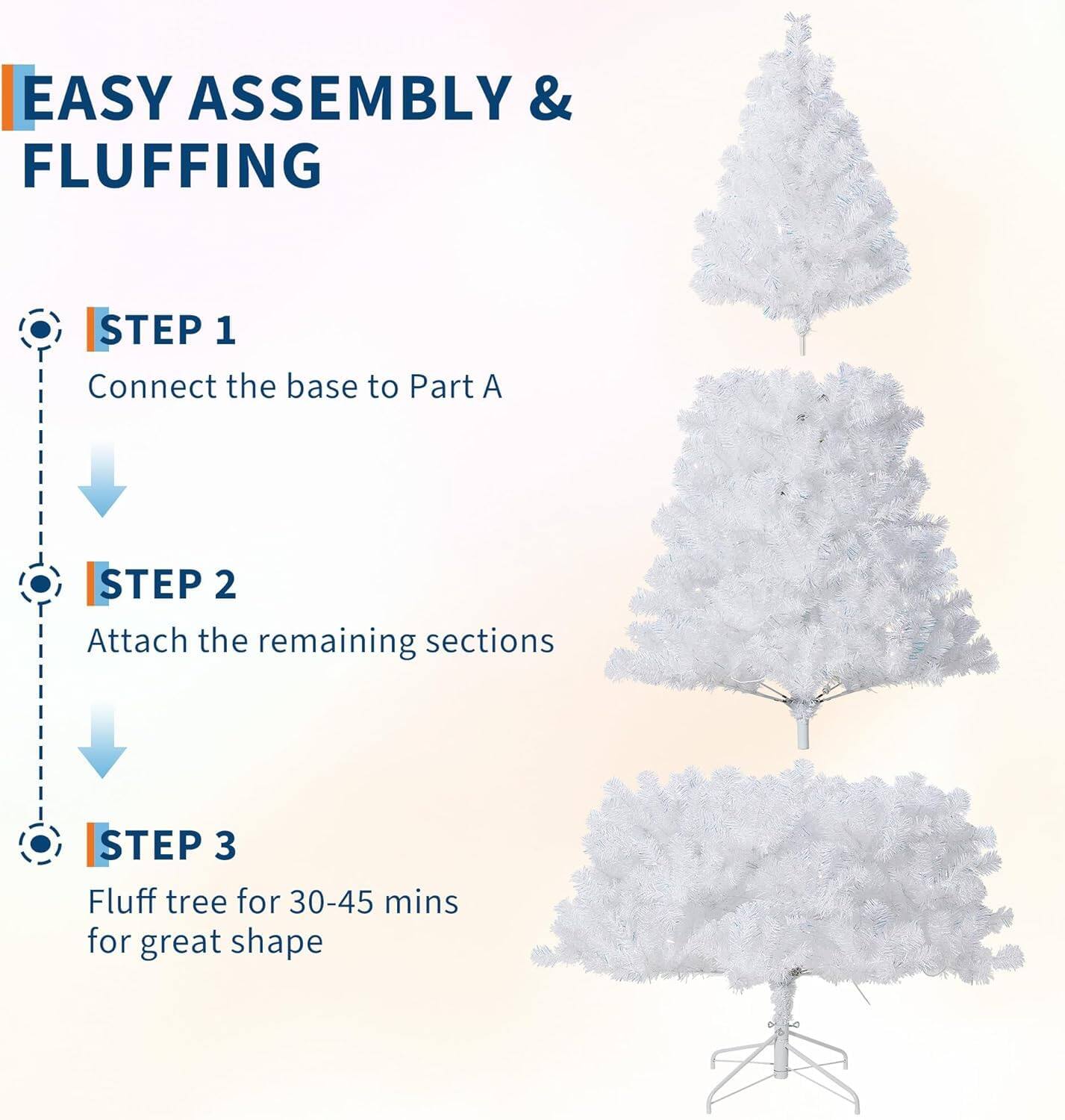 EASY ASSEMBLY & FLUFFING

STEP 1
Connect the base to Part A

STEP 2
Attach the remaining sections

STEP 3
Fluff tree for 30-45 mins for great shape