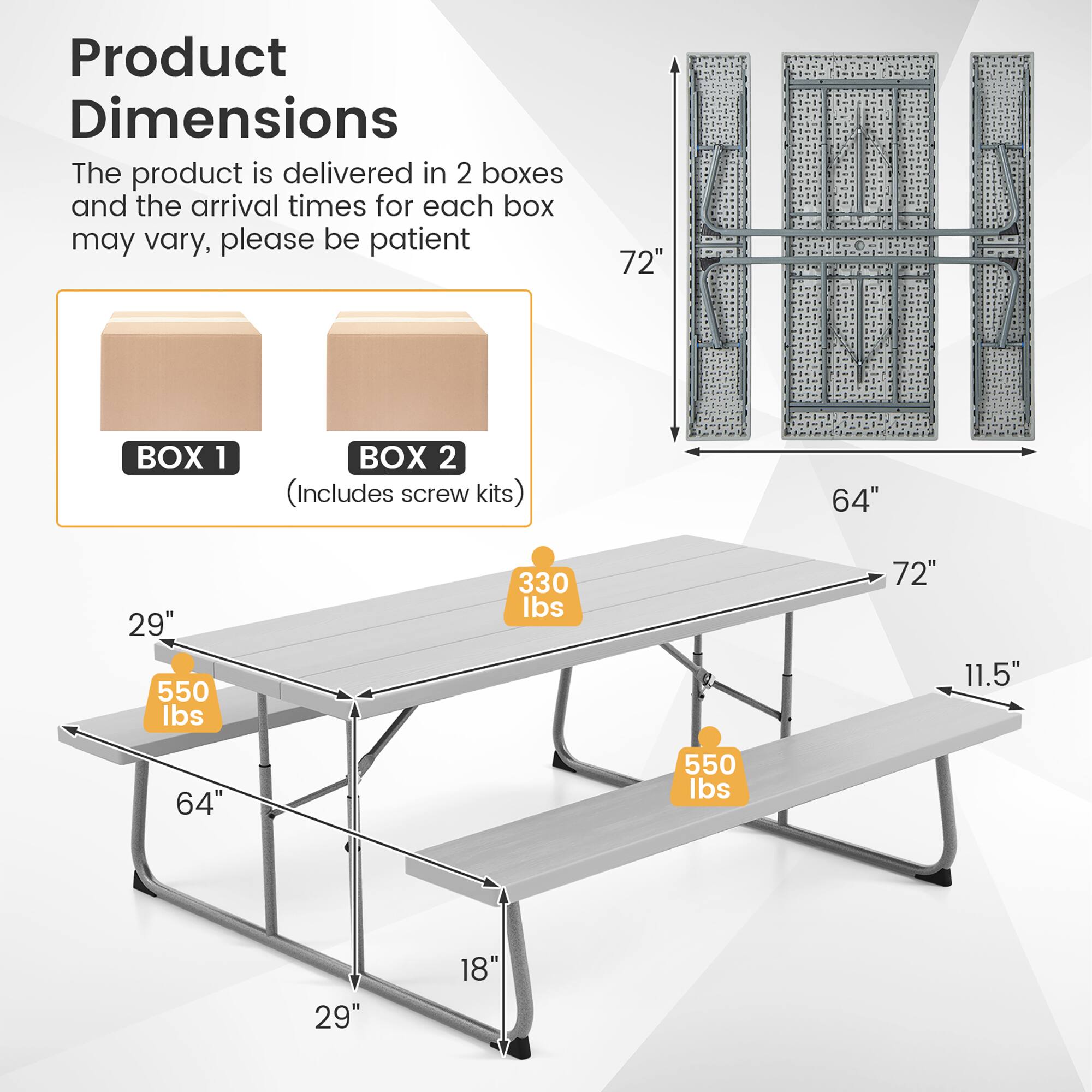 Product Dimensions

The product is delivered in 2 boxes and the arrival times for each box may vary, please be patient

BOX 1

BOX 2
(Includes screw kits)

72"

64"

330 lbs

72"

29"

550 lbs

11.5"

550 lbs

64"

18"

29"