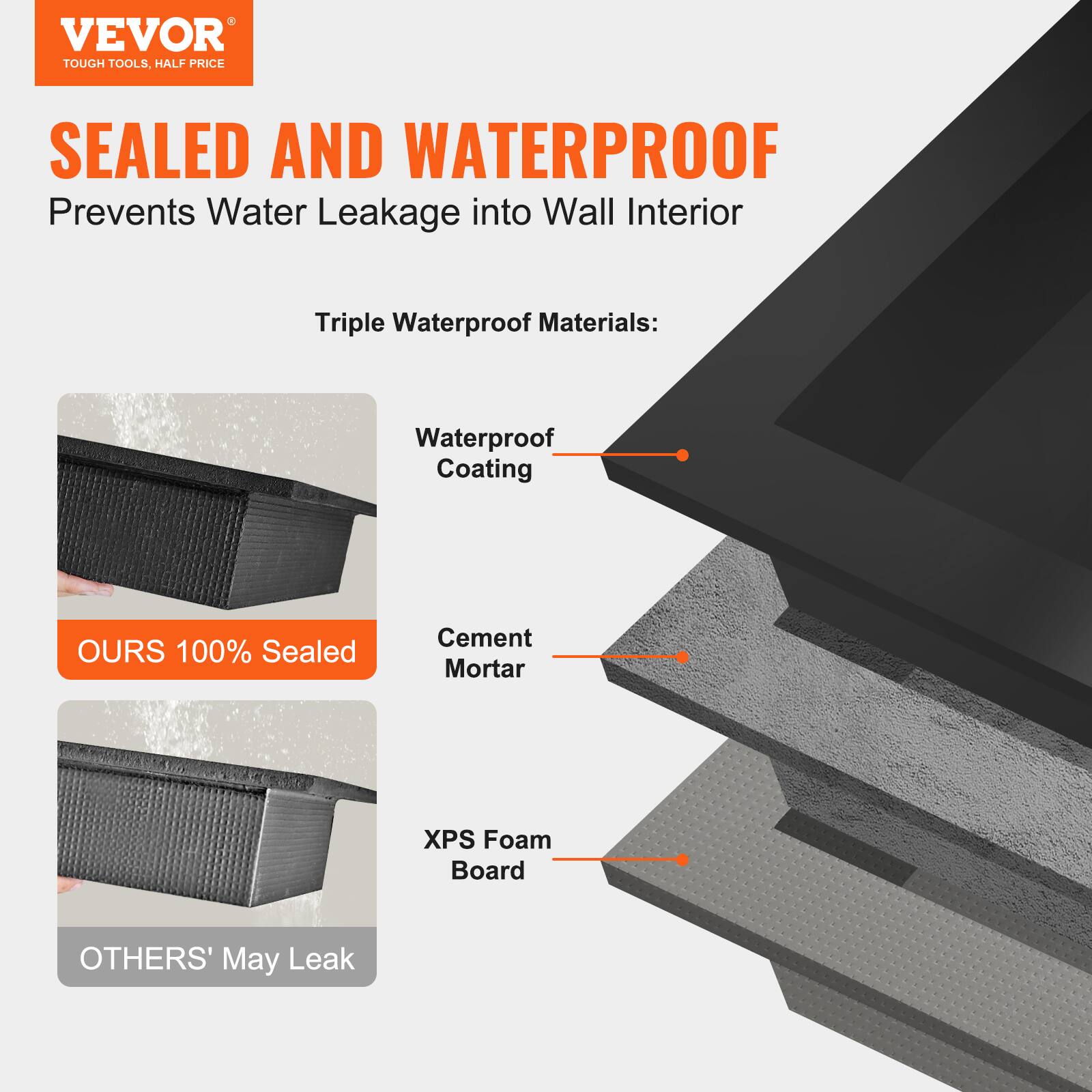 VEVOR®
TOUGH TOOLS, HALF PRICE

SEALED AND WATERPROOF
Prevents Water Leakage into Wall Interior

Triple Waterproof Materials:

OURS 100% Sealed

OTHERS' May Leak

Waterproof Coating

Cement Mortar

XPS Foam Board