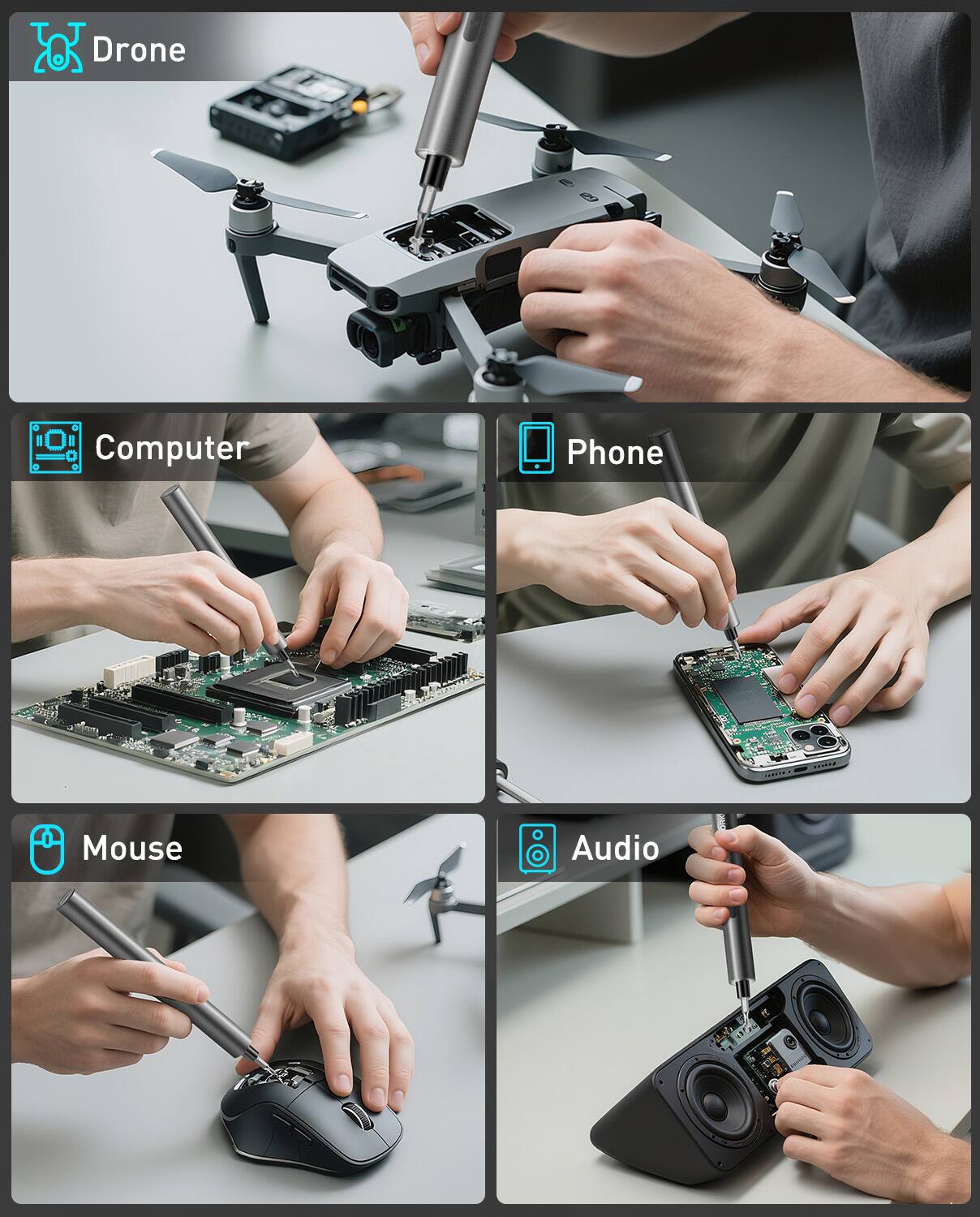 Drone

Computer

Phone

Mouse

Audio