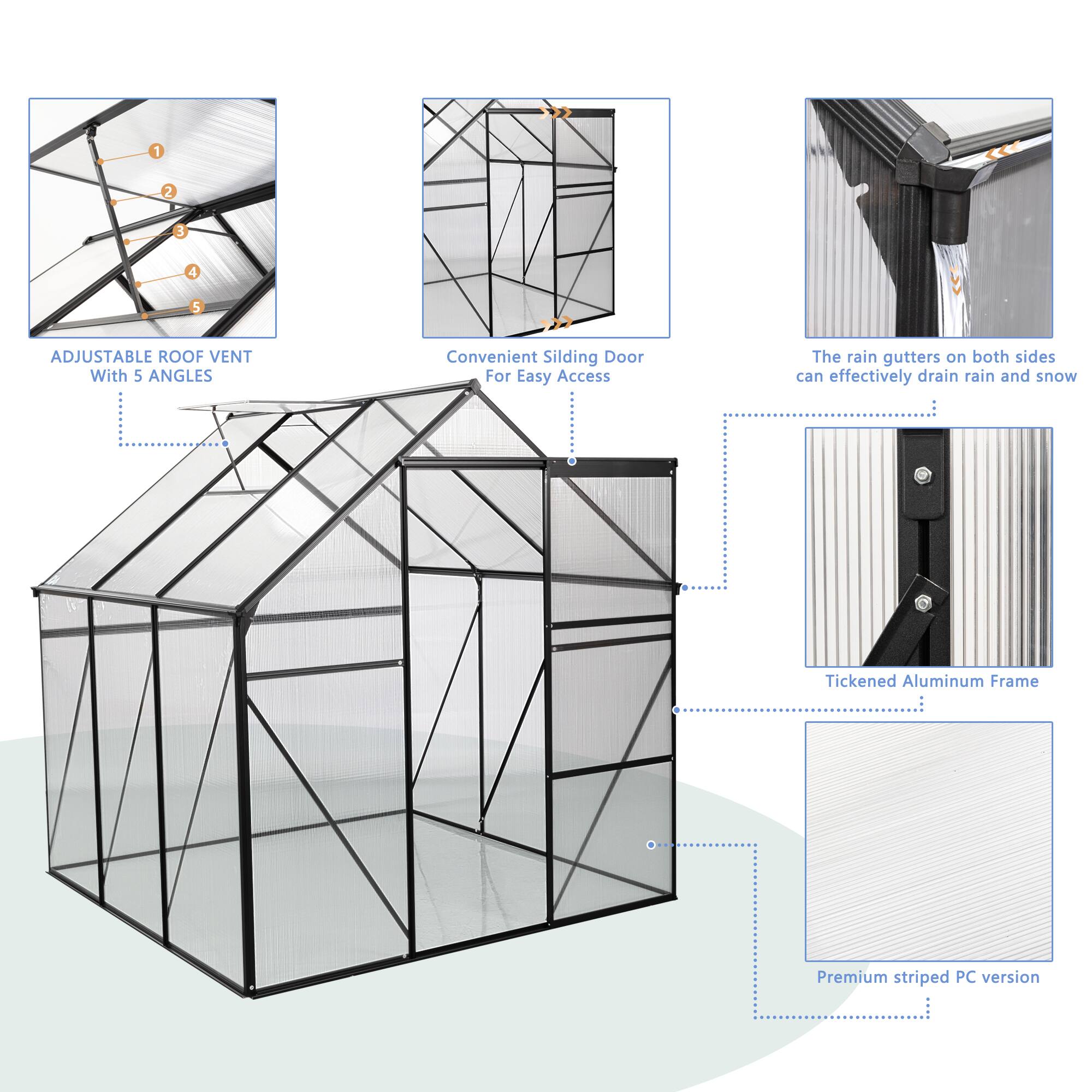 1
2
3
4
5

ADJUSTABLE ROOF VENT
With 5 ANGLES

Convenient Silding Door
For Easy Access

The rain gutters on both sides
can effectively drain rain and snow

Tickened Aluminum Frame

Premium striped PC version