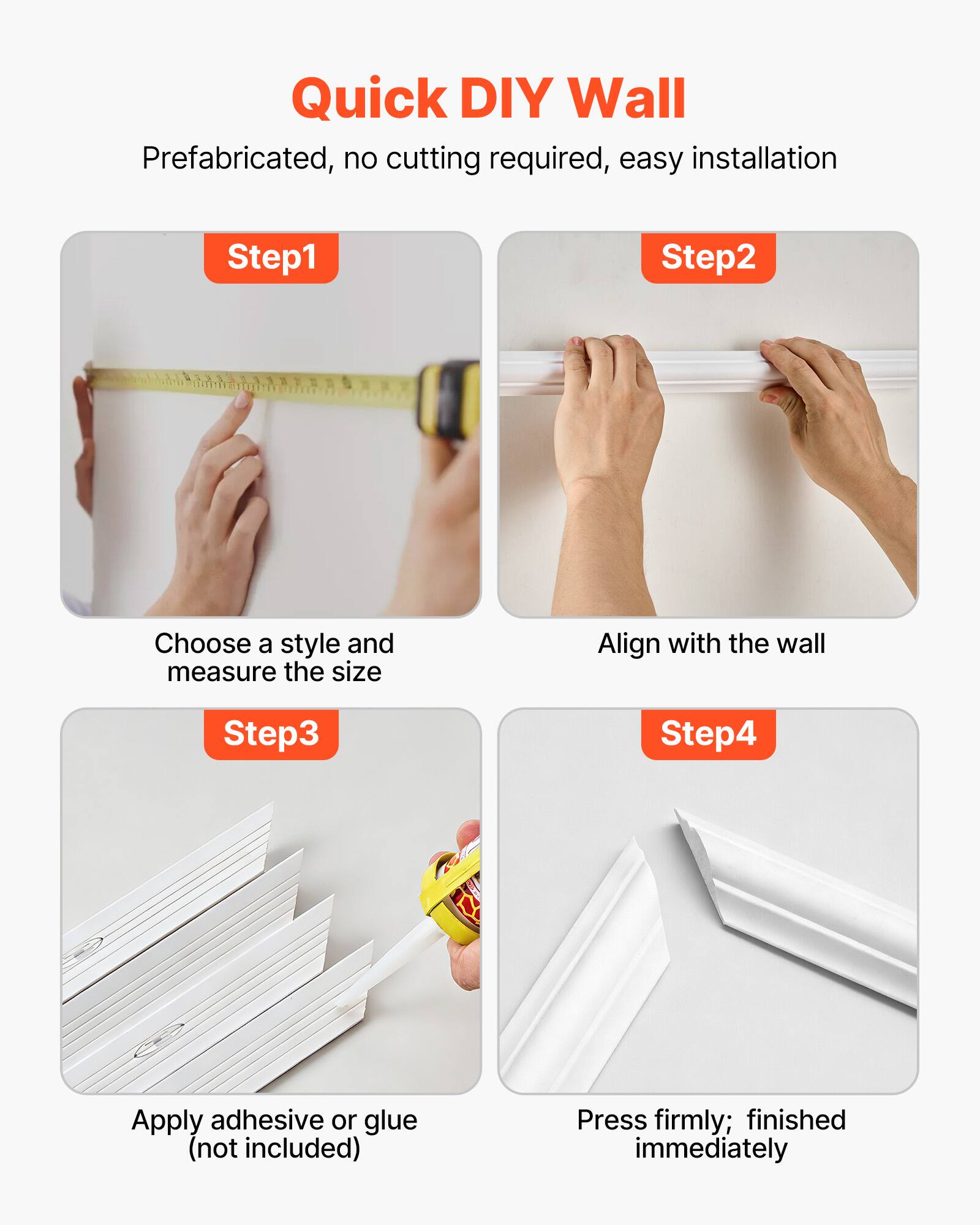 Quick DIY Wall

Prefabricated, no cutting required, easy installation

Step1

Choose a style and measure the size

Step2

Align with the wall

Step3

Apply adhesive or glue (not included)

Step4

Press firmly; finished immediately