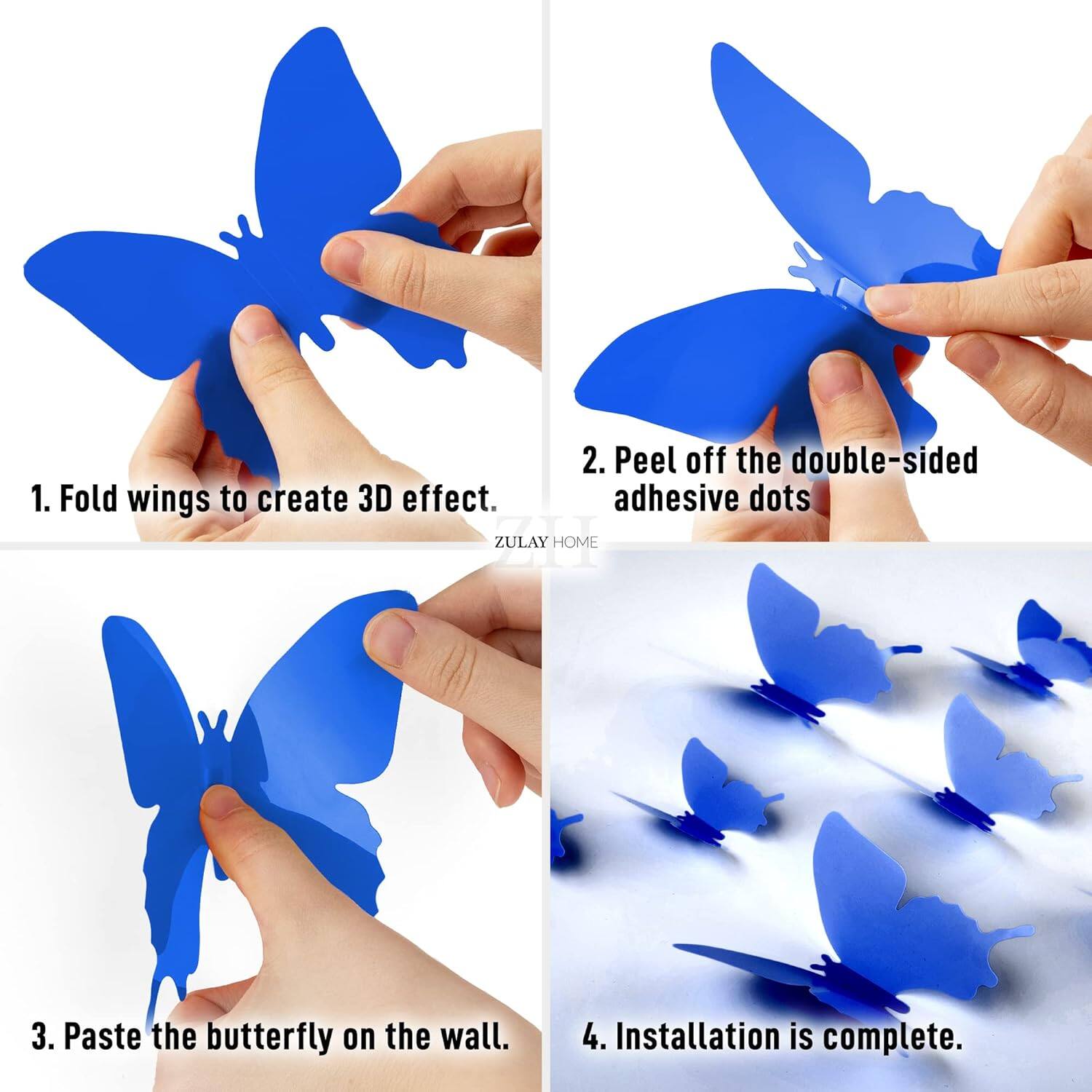 1. Fold wings to create 3D effect.

2. Peel off the double-sided adhesive dots

ZH
ZULAY HOME

3. Paste the butterfly on the wall.

4. Installation is complete.