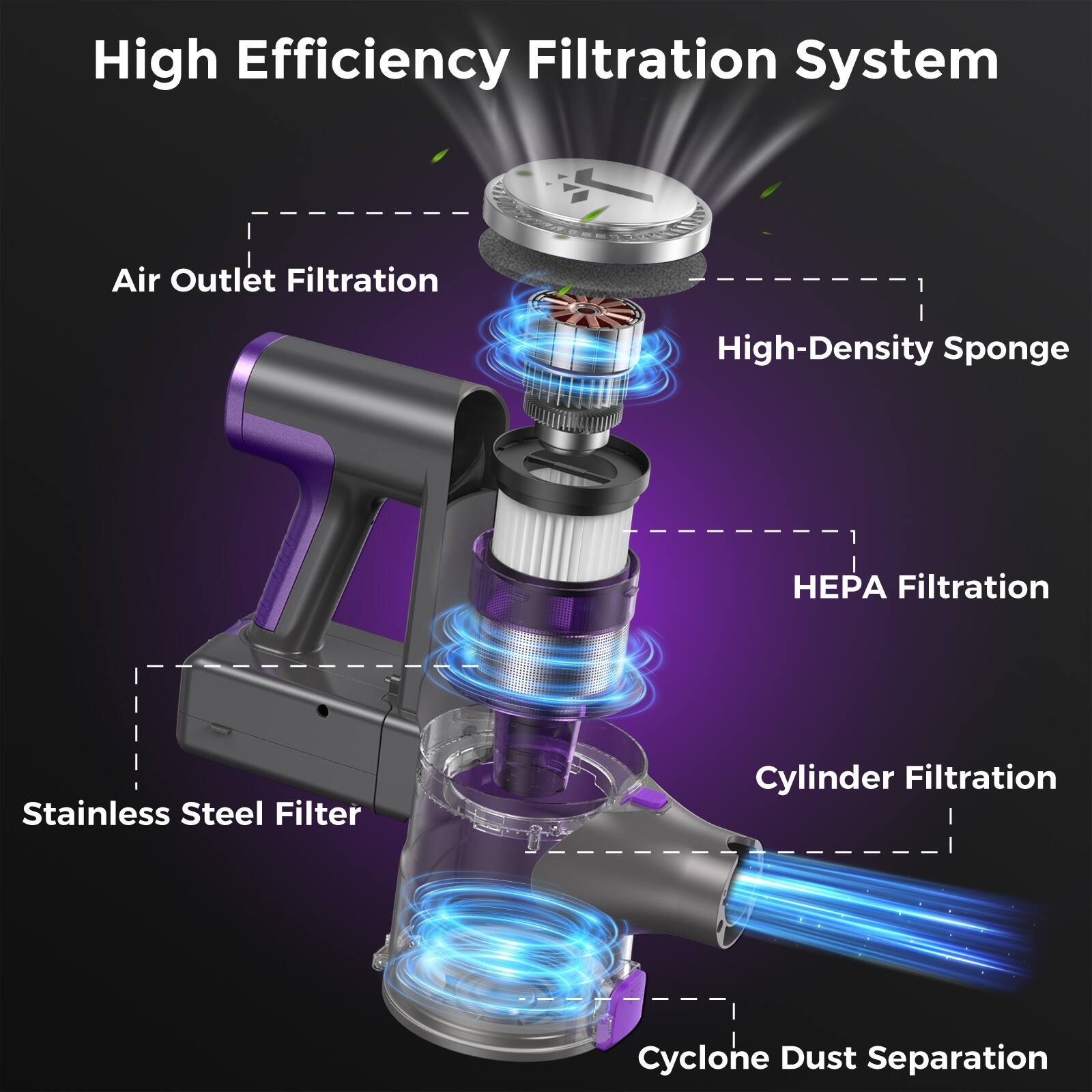 High Efficiency Filtration System

Air Outlet Filtration

High-Density Sponge

HEPA Filtration

Stainless Steel Filter

Cylinder Filtration

Cyclone Dust Separation