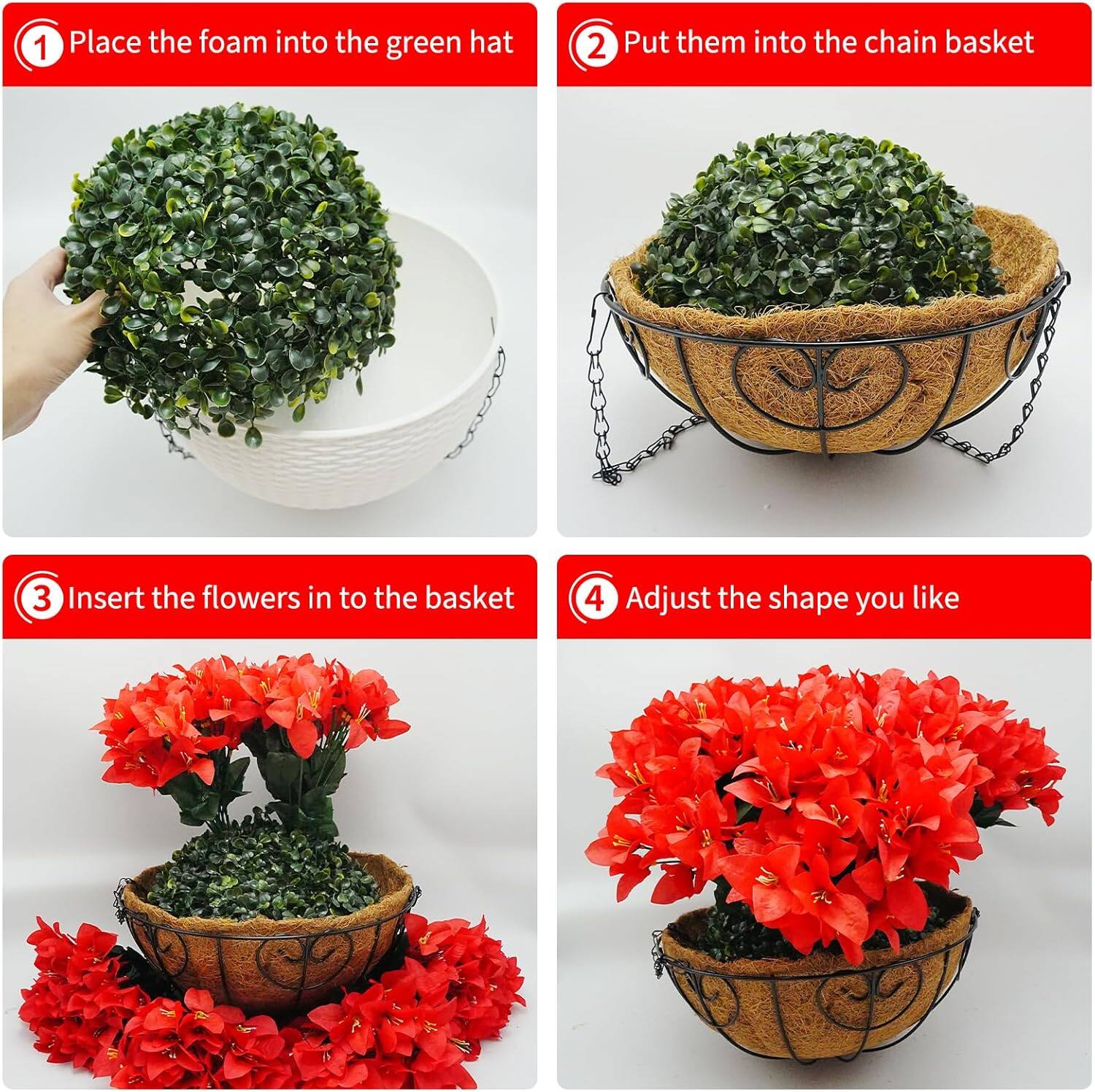 1 Place the foam into the green hat

2 Put them into the chain basket

3 Insert the flowers in to the basket

4 Adjust the shape you like