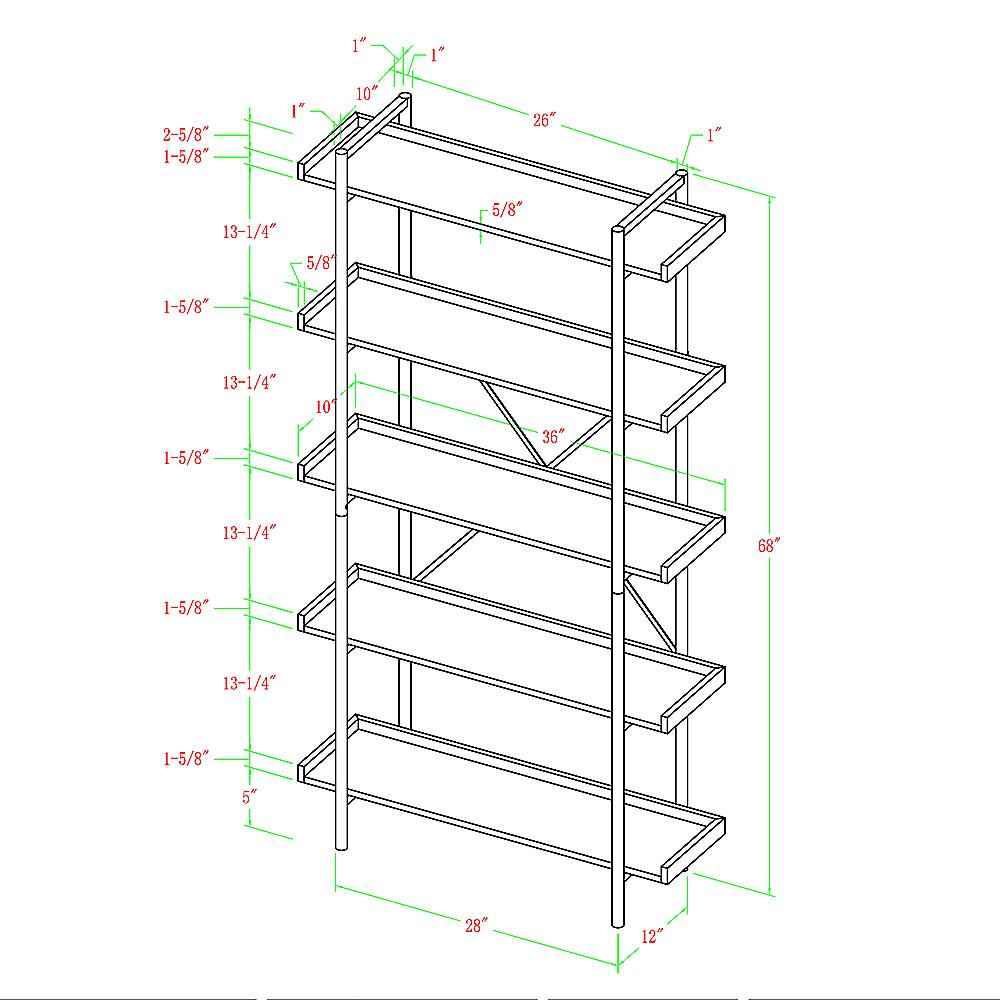 1″
1″
10″
1″
26″
1″
2-5/8″
1-5/8″
5/8″
13-1/4″
5/8″
1-5/8″
13-1/4″
10″
36″
1-5/8″
13-1/4″
68″
1-5/8″
13-1/4″
1-5/8″
5″
28″
12″