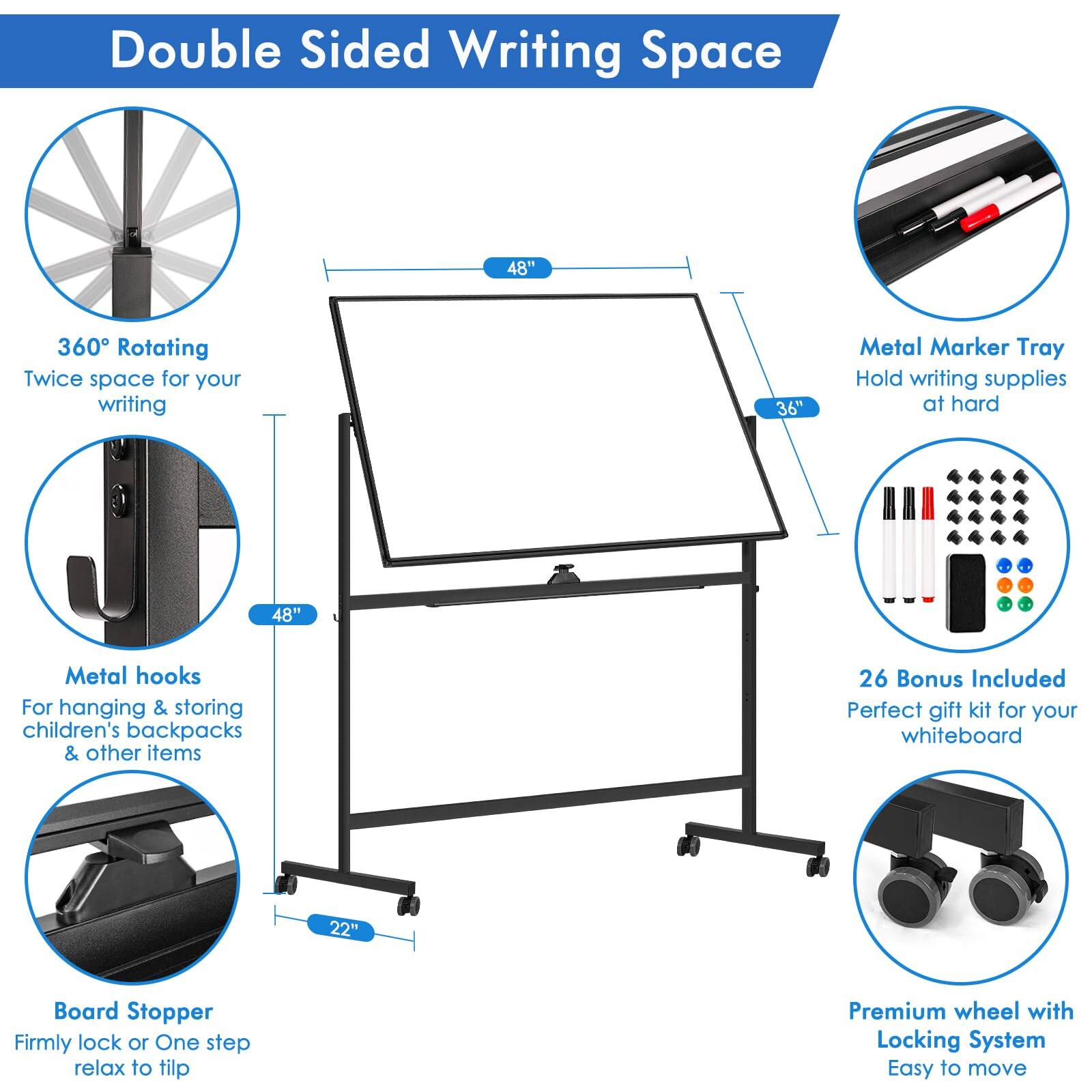 Double Sided Writing Space

360° Rotating
Twice space for your writing

Metal hooks
For hanging & storing children's backpacks & other items

Board Stopper
Firmly lock or One step relax to tilp

48"

36"

48"

22"

Metal Marker Tray
Hold writing supplies at hard

26 Bonus Included
Perfect gift kit for your whiteboard

Premium wheel with Locking System
Easy to move