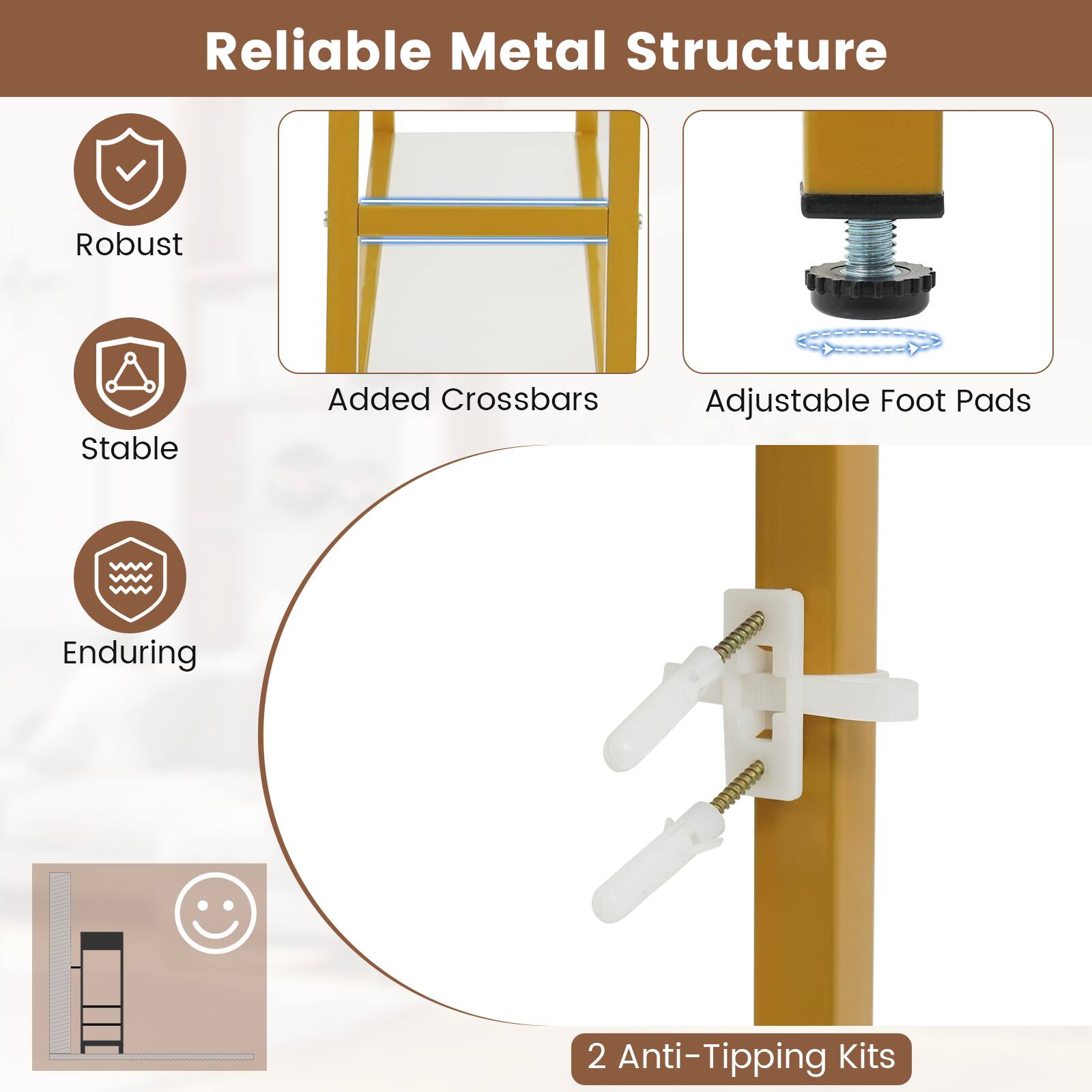 Reliable Metal Structure

Robust

Stable

Enduring

Added Crossbars

Adjustable Foot Pads

2 Anti-Tipping Kits