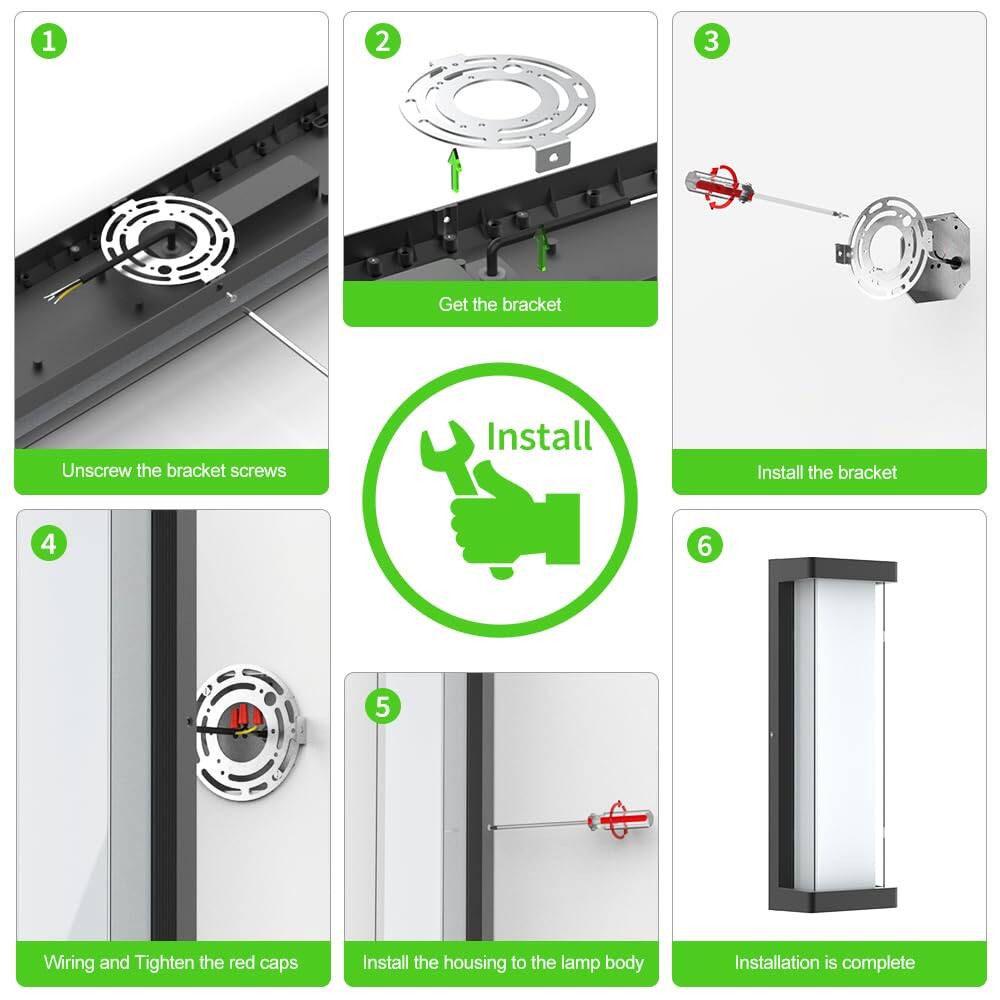 1
Unscrew the bracket screws

2
Get the bracket

3
Install the bracket

Install

4
Wiring and Tighten the red caps

5
Install the housing to the lamp body

6
Installation is complete