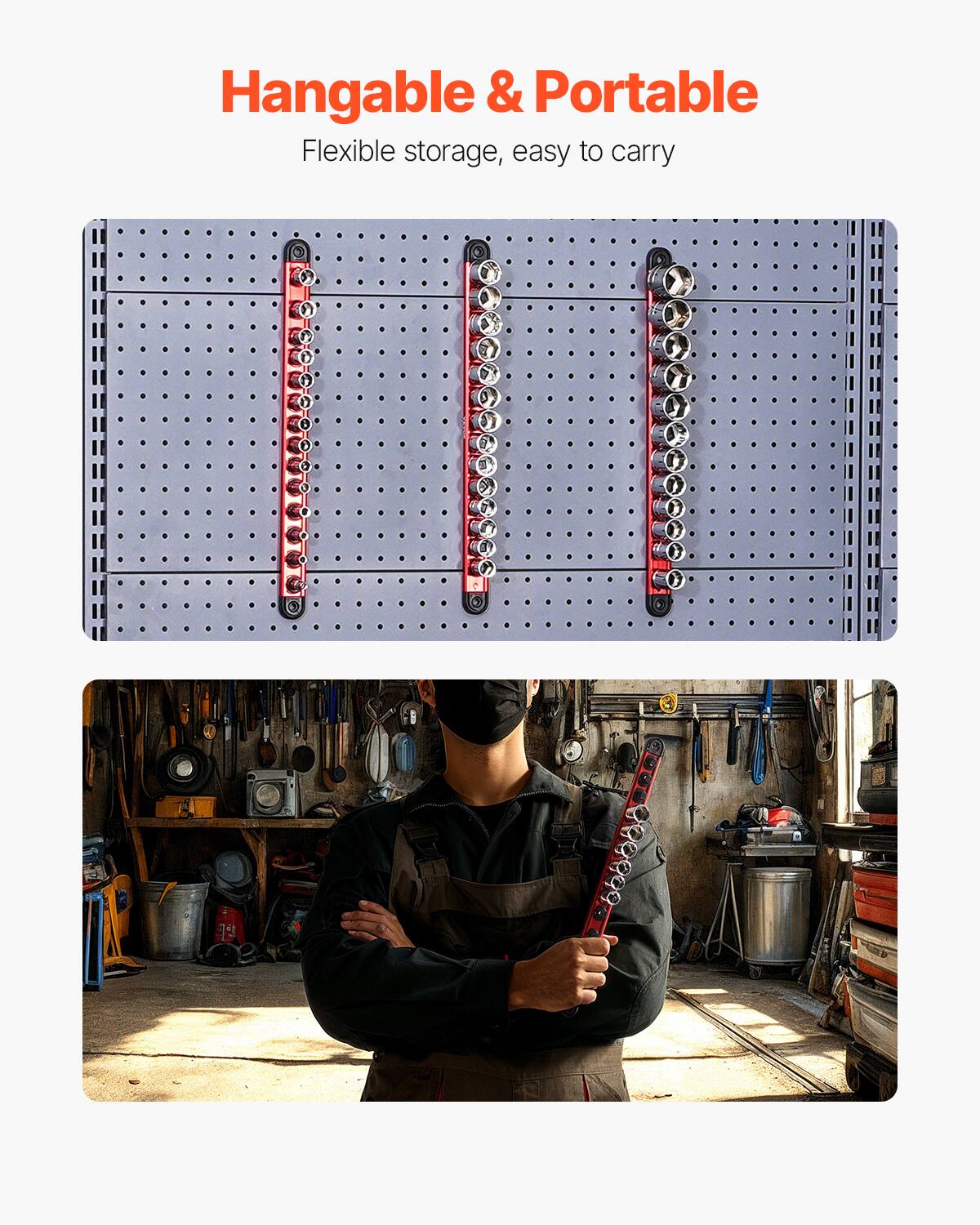 Hangable & Portable

Flexible storage, easy to carry