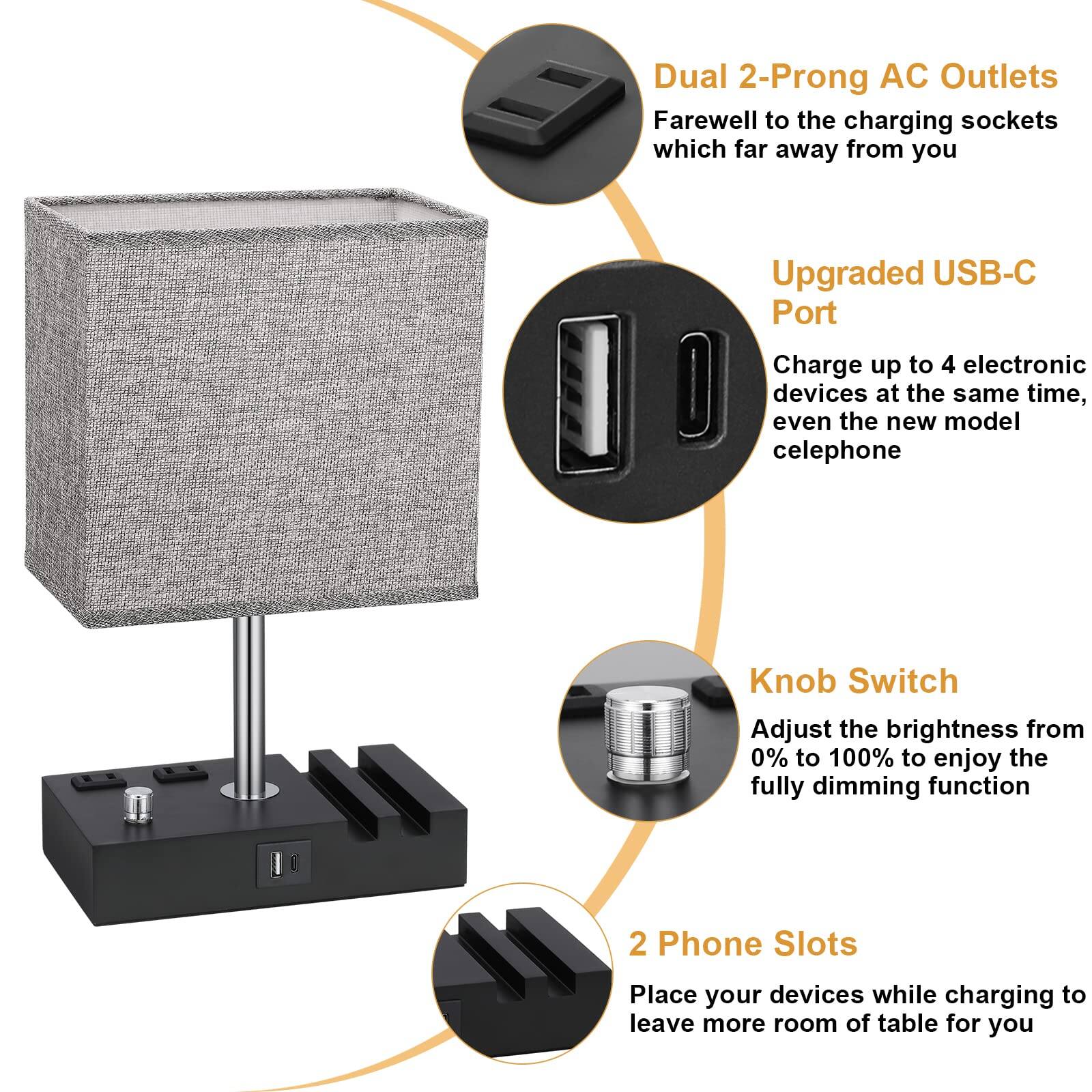 Dual 2-Prong AC Outlets

Farewell to the charging sockets which far away from you

Upgraded USB-C Port

Charge up to 4 electronic devices at the same time, even the new model celephone

Knob Switch

Adjust the brightness from 0% to 100% to enjoy the fully dimming function

2 Phone Slots

Place your devices while charging to leave more room of table for you