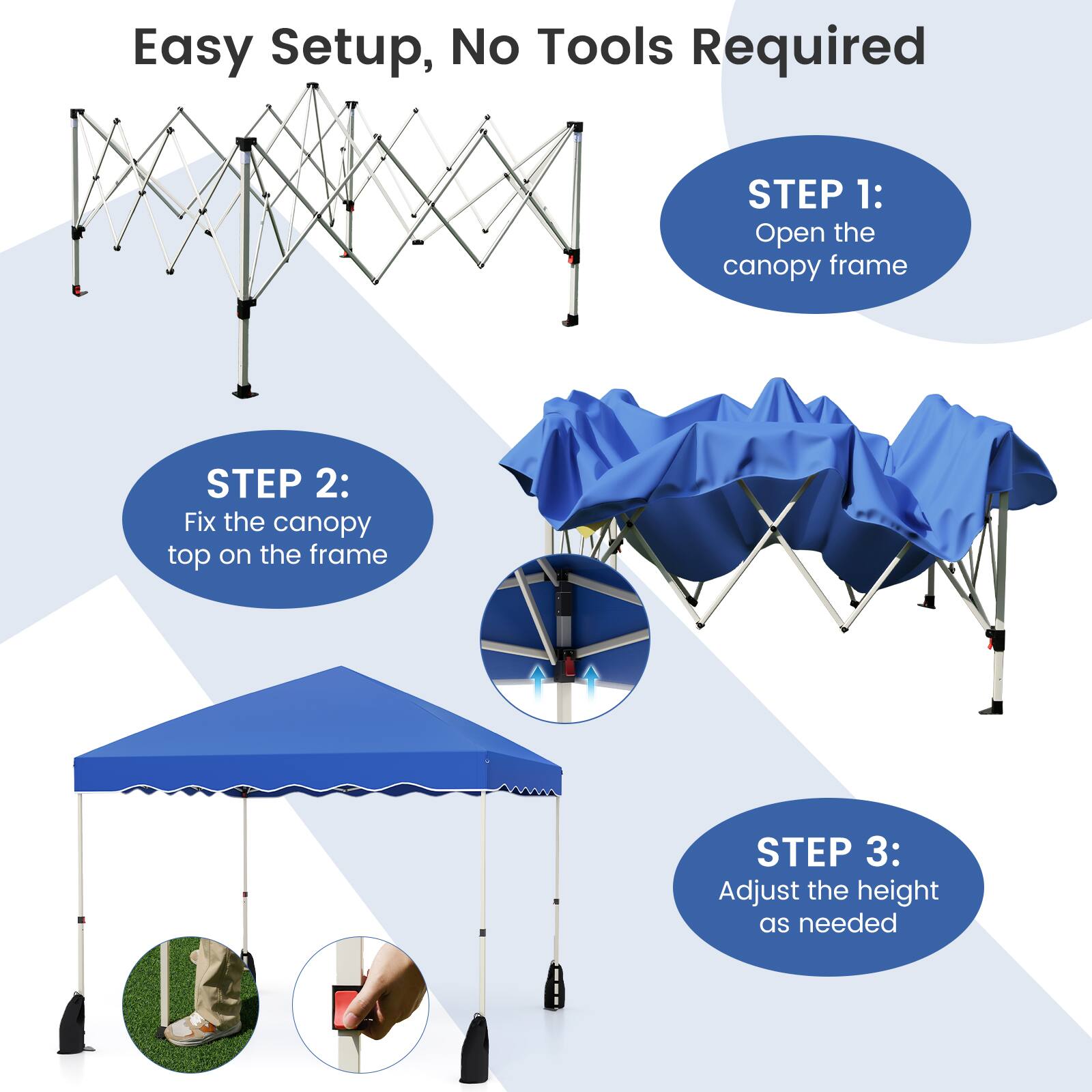 Easy Setup, No Tools Required

STEP 1:
Open the canopy frame

STEP 2:
Fix the canopy top on the frame

STEP 3:
Adjust the height as needed