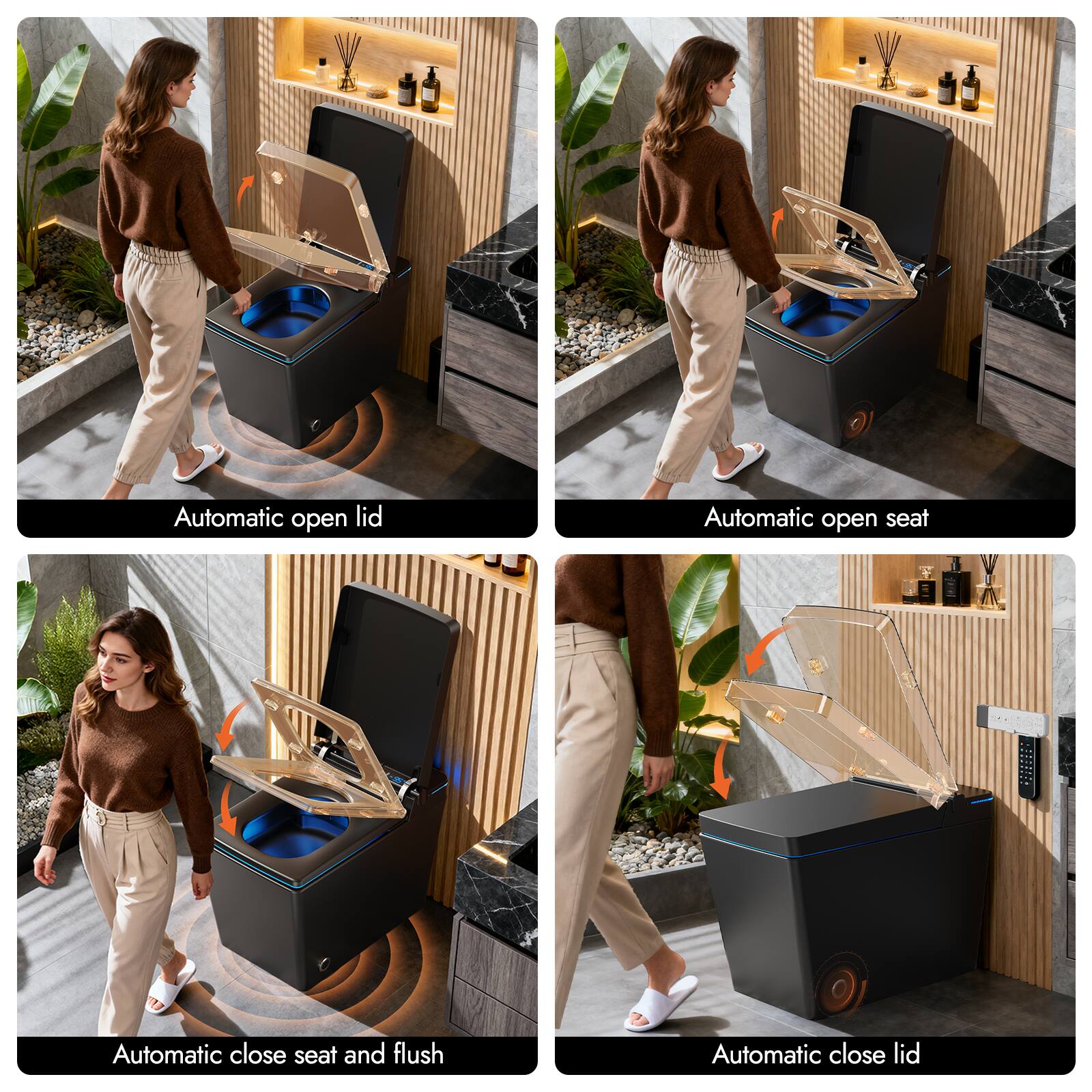 Automatic open lid

Automatic open seat

Automatic close seat and flush

Automatic close lid