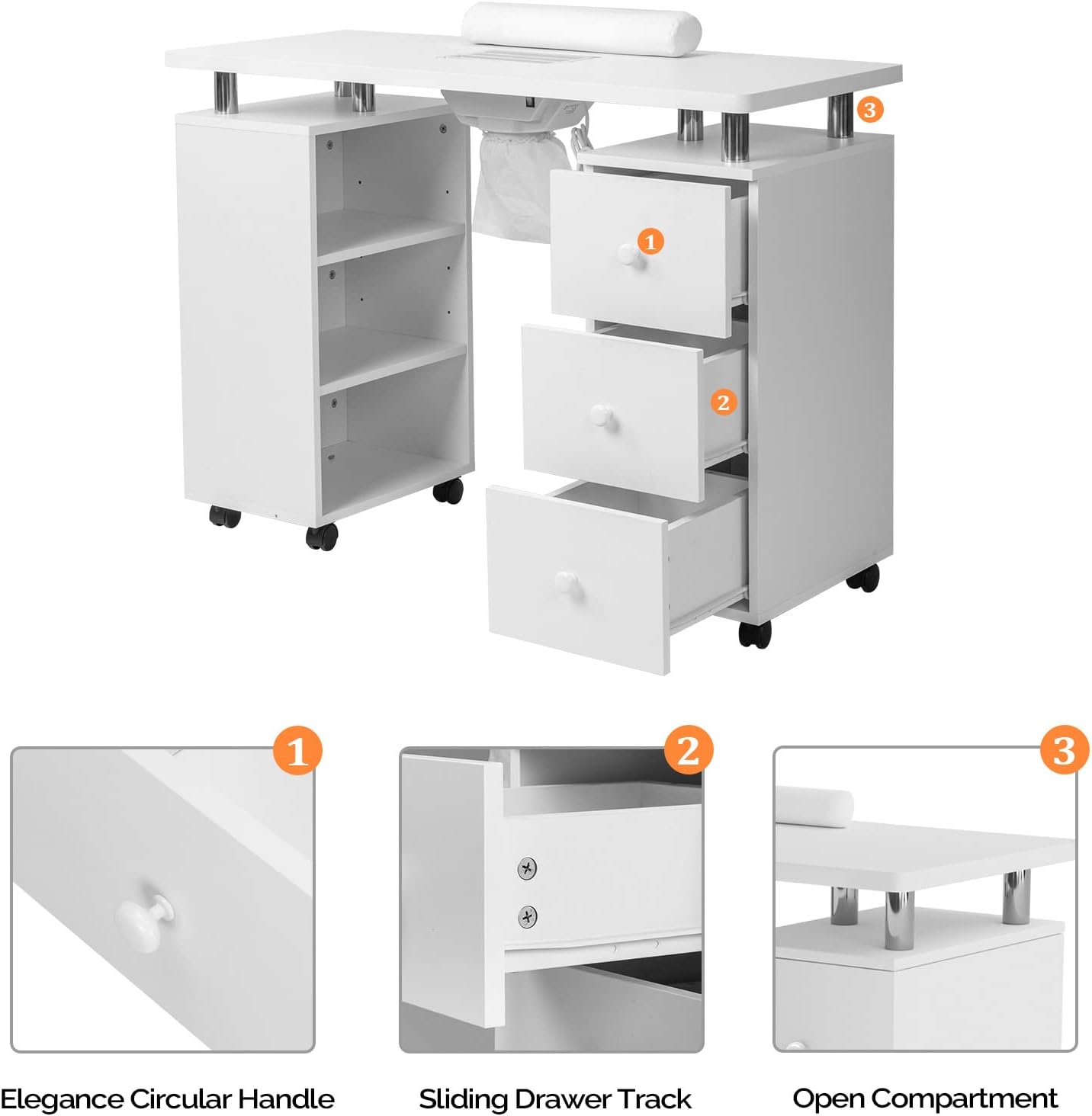 3

1

2

1

2

3

Elegance Circular Handle

Sliding Drawer Track

Open Compartment